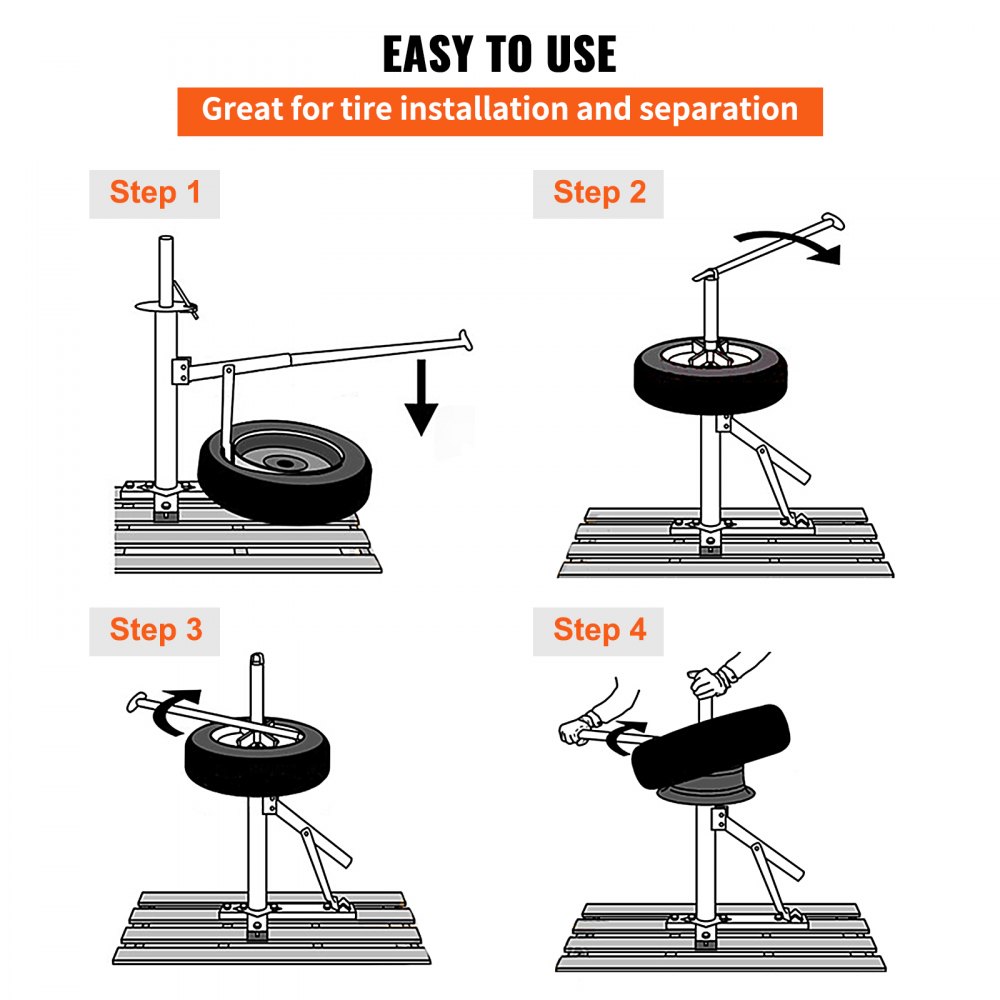 EASY TO USE

Great for tire installation and separation

Step 1

Step 2

Step 3

Step 4