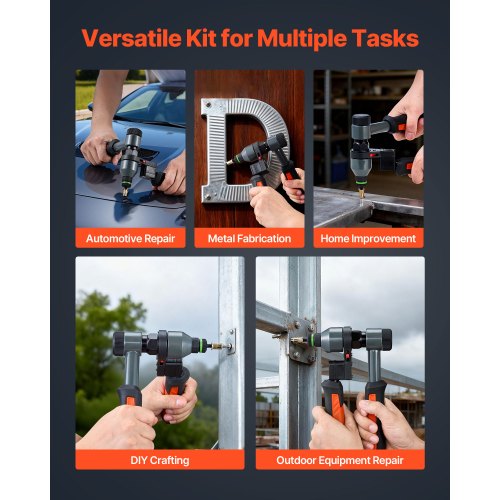 Versatile Kit for Multiple Tasks

Automotive Repair

Metal Fabrication

Home Improvement

DIY Crafting

Outdoor Equipment Repair