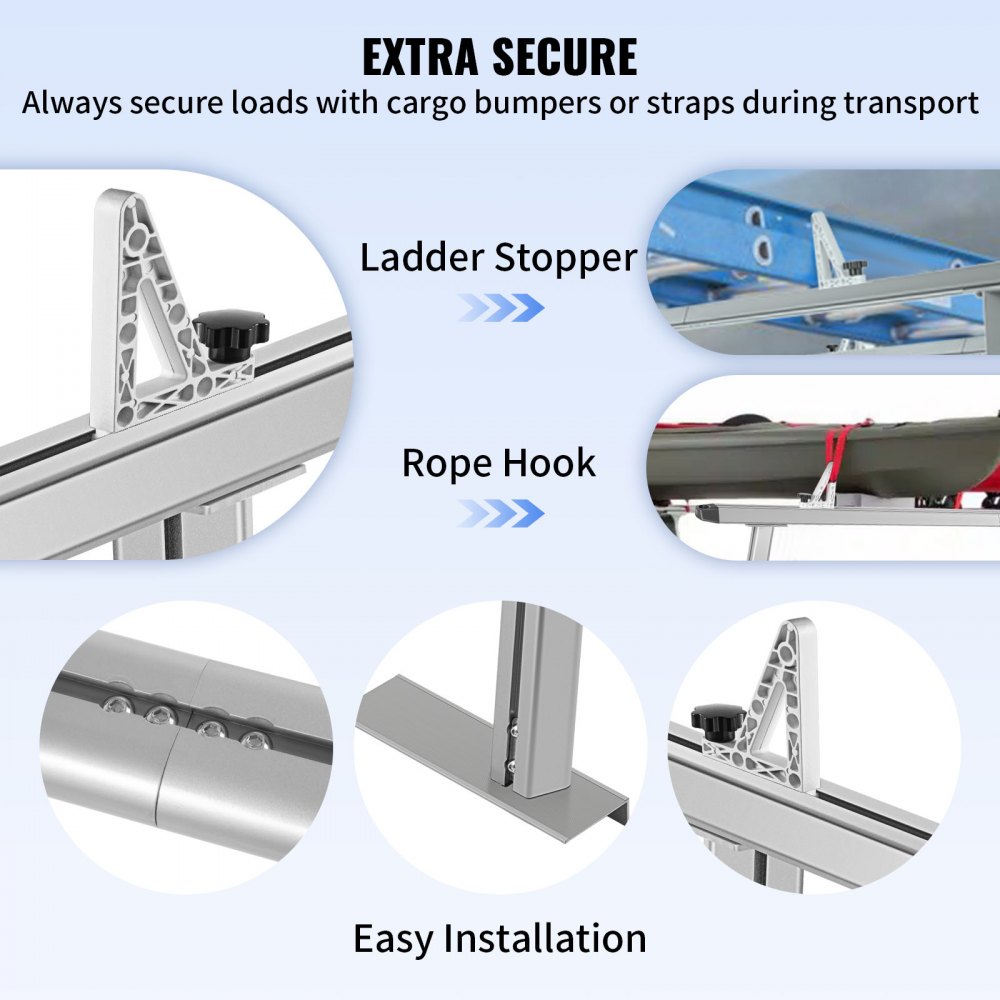 EXTRA SECURE
Always secure loads with cargo bumpers or straps during transport

Ladder Stopper

Rope Hook

Easy Installation