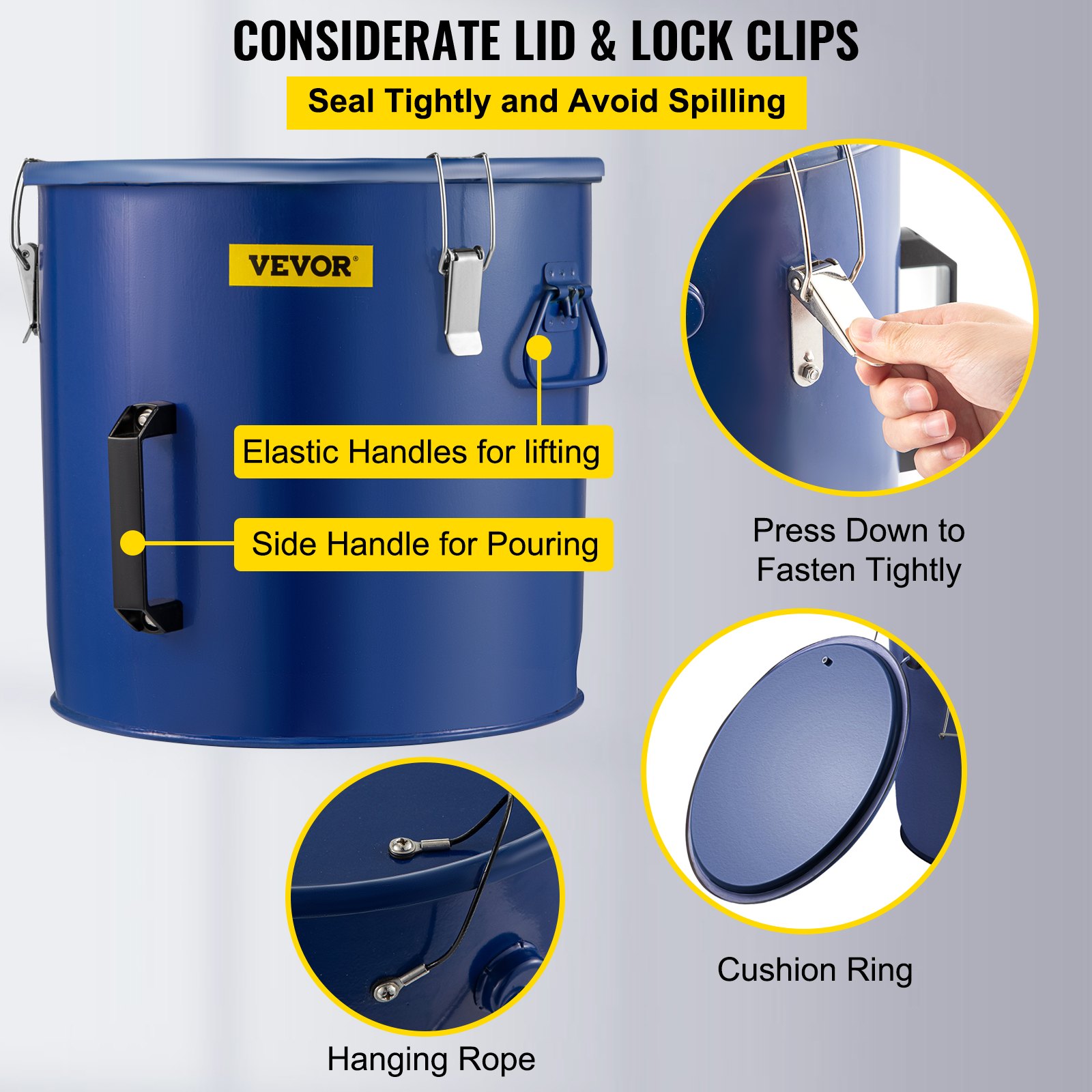 CONSIDERATE LID & LOCK CLIPS

Seal Tightly and Avoid Spilling

VEVOR®

Elastic Handles for lifting

Side Handle for Pouring

Press Down to Fasten Tightly

Cushion Ring

Hanging Rope