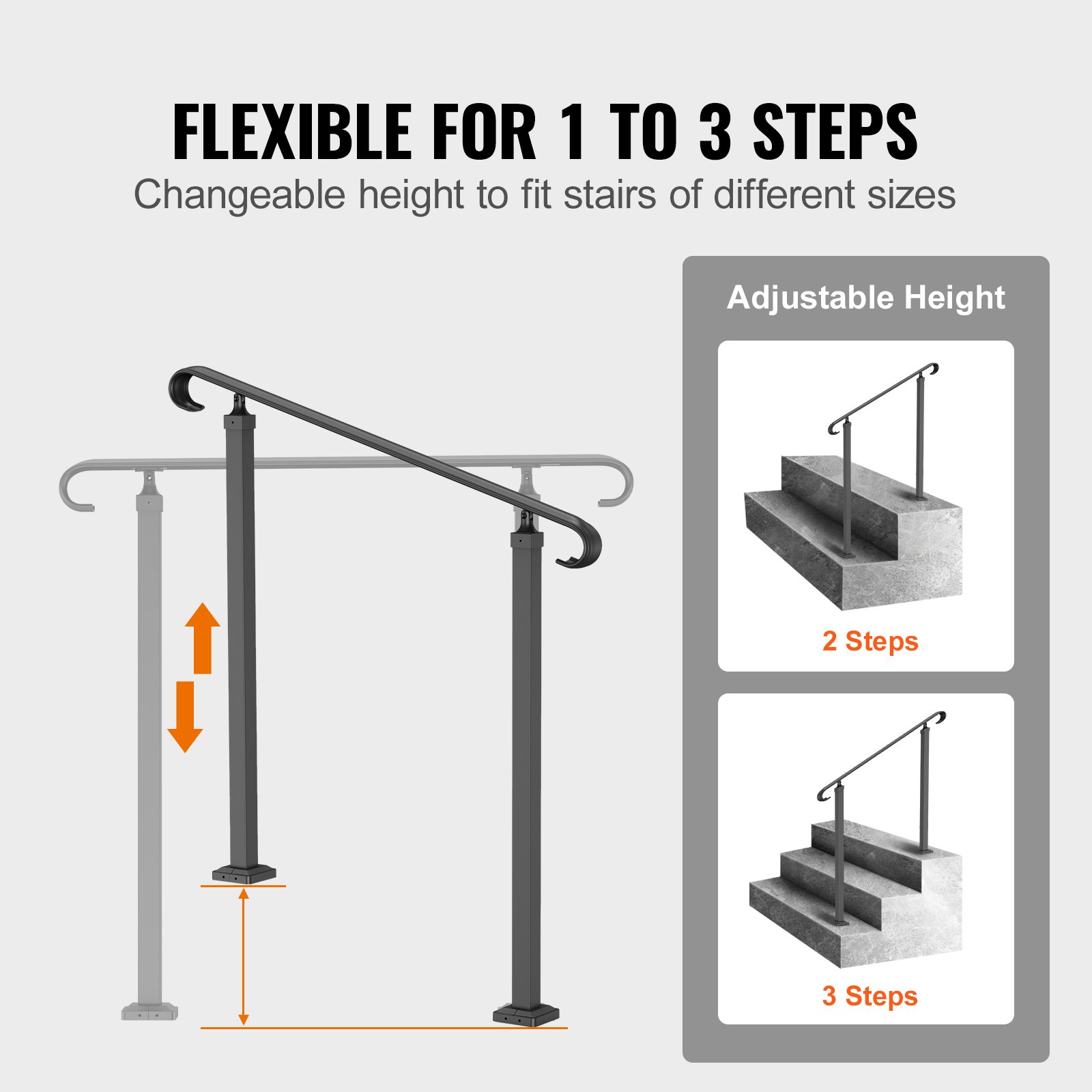 FLEXIBLE FOR 1 TO 3 STEPS
Changeable height to fit stairs of different sizes

Adjustable Height

2 Steps

3 Steps