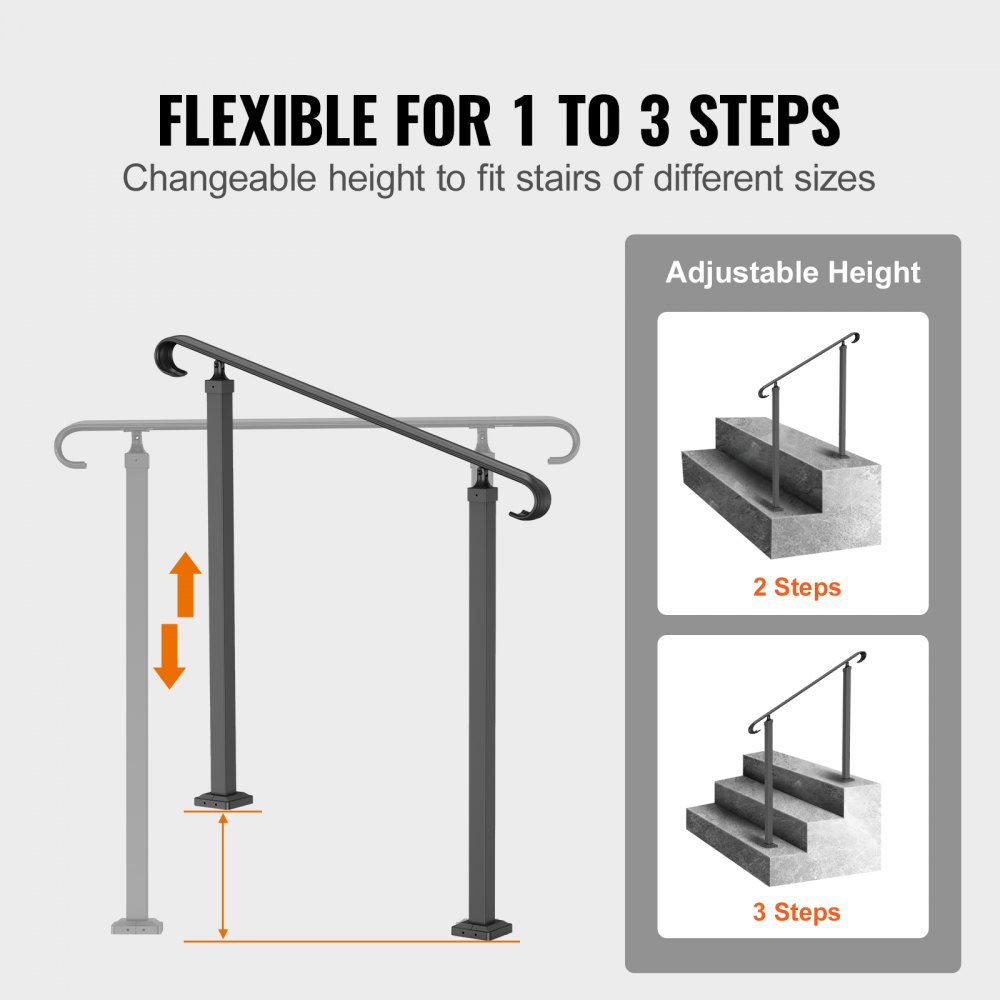 FLEXIBLE FOR 1 TO 3 STEPS
Changeable height to fit stairs of different sizes

Adjustable Height

2 Steps

3 Steps