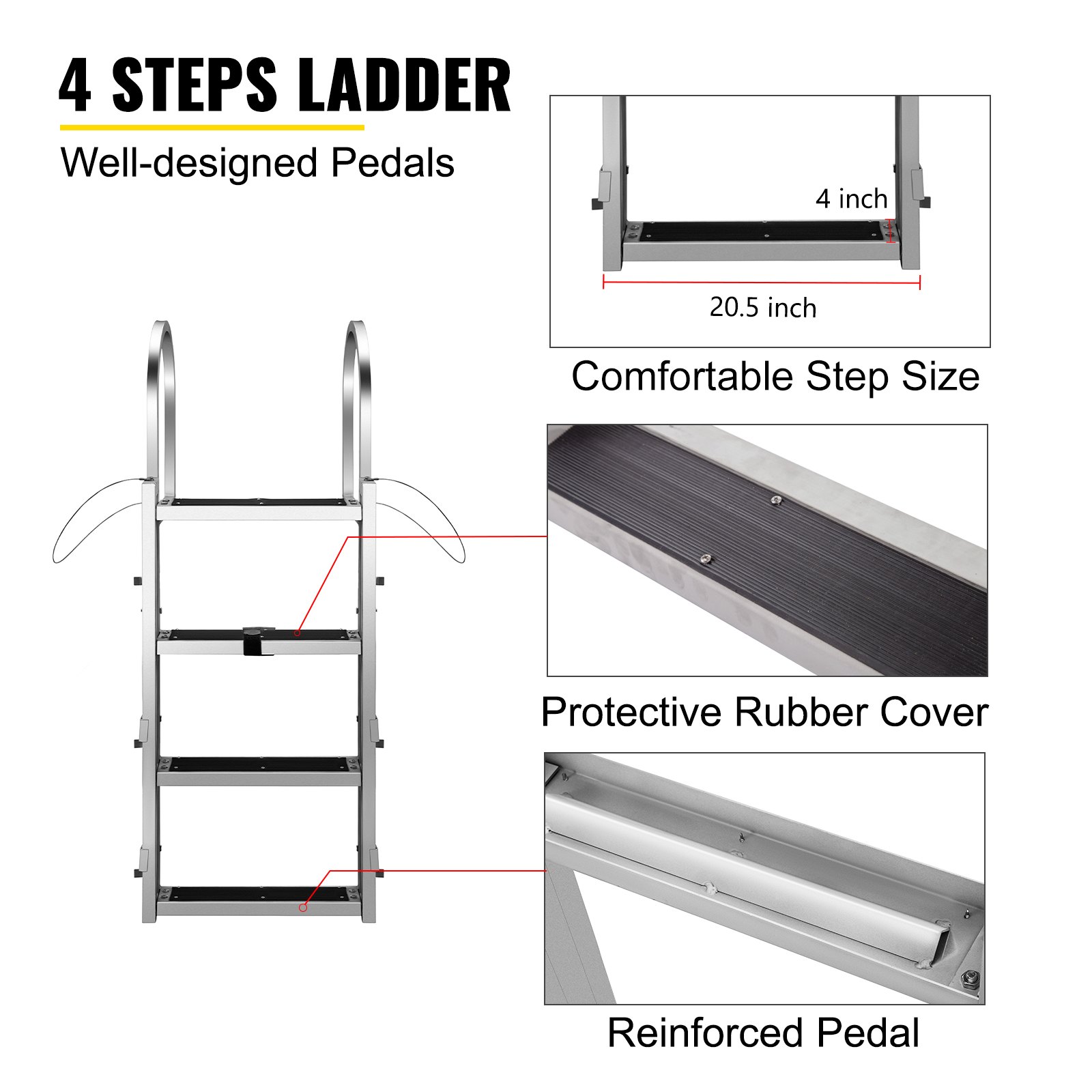 4 STEPS LADDER

Well-designed Pedals

4 inch

20.5 inch

Comfortable Step Size

Protective Rubber Cover

Reinforced Pedal