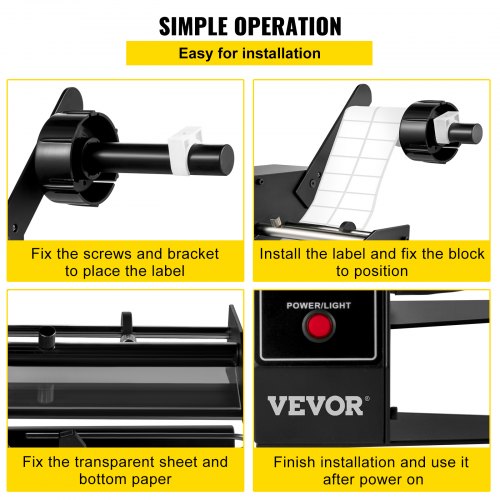 SIMPLE OPERATION

Easy for installation

Fix the screws and bracket to place the label

Install the label and fix the block to position

Fix the transparent sheet and bottom paper

POWER/LIGHT

VEVOR®

Finish installation and use it after power on