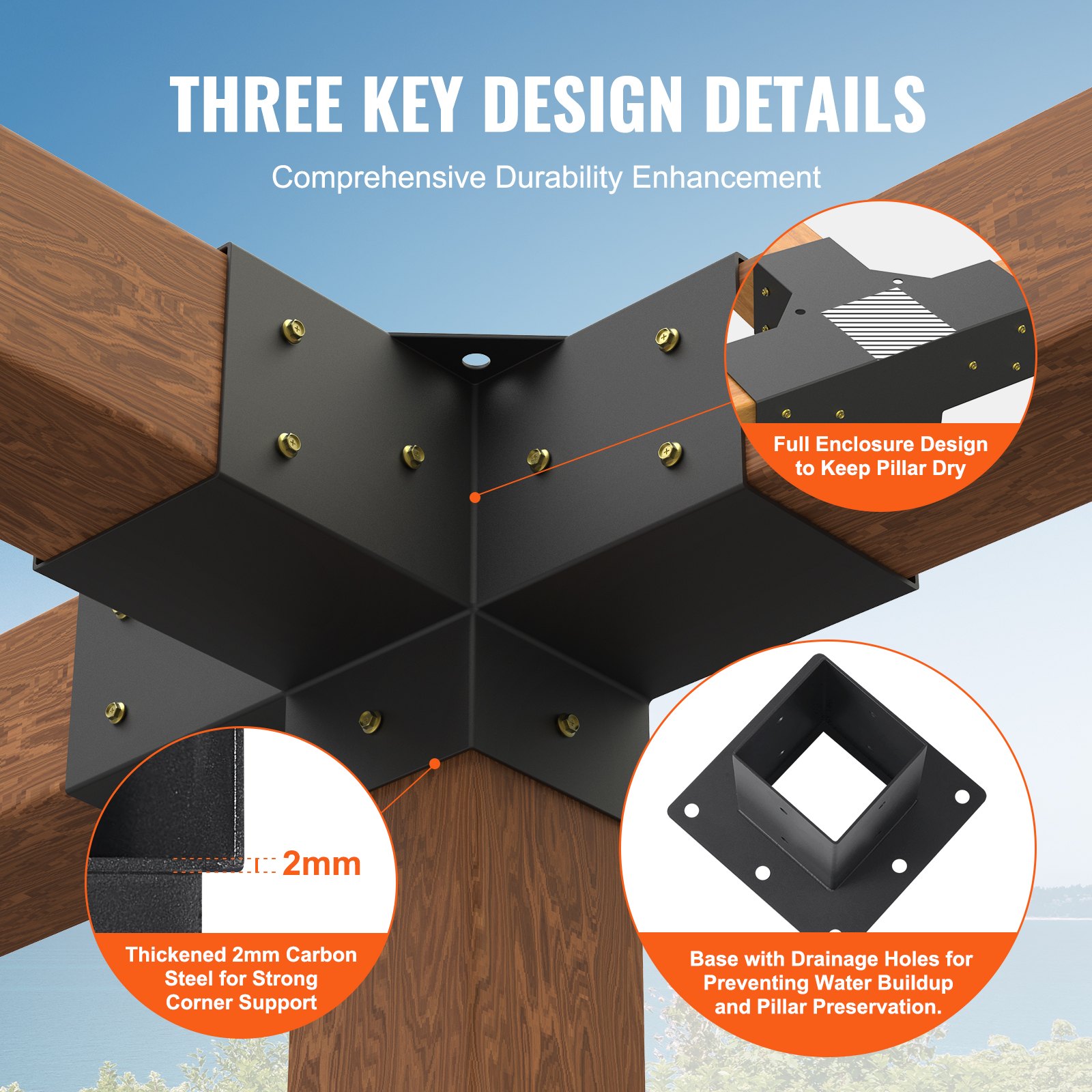 THREE KEY DESIGN DETAILS

Comprehensive Durability Enhancement

Full Enclosure Design to Keep Pillar Dry

2mm

Thickened 2mm Carbon Steel for Strong Corner Support

Base with Drainage Holes for Preventing Water Buildup and Pillar Preservation.