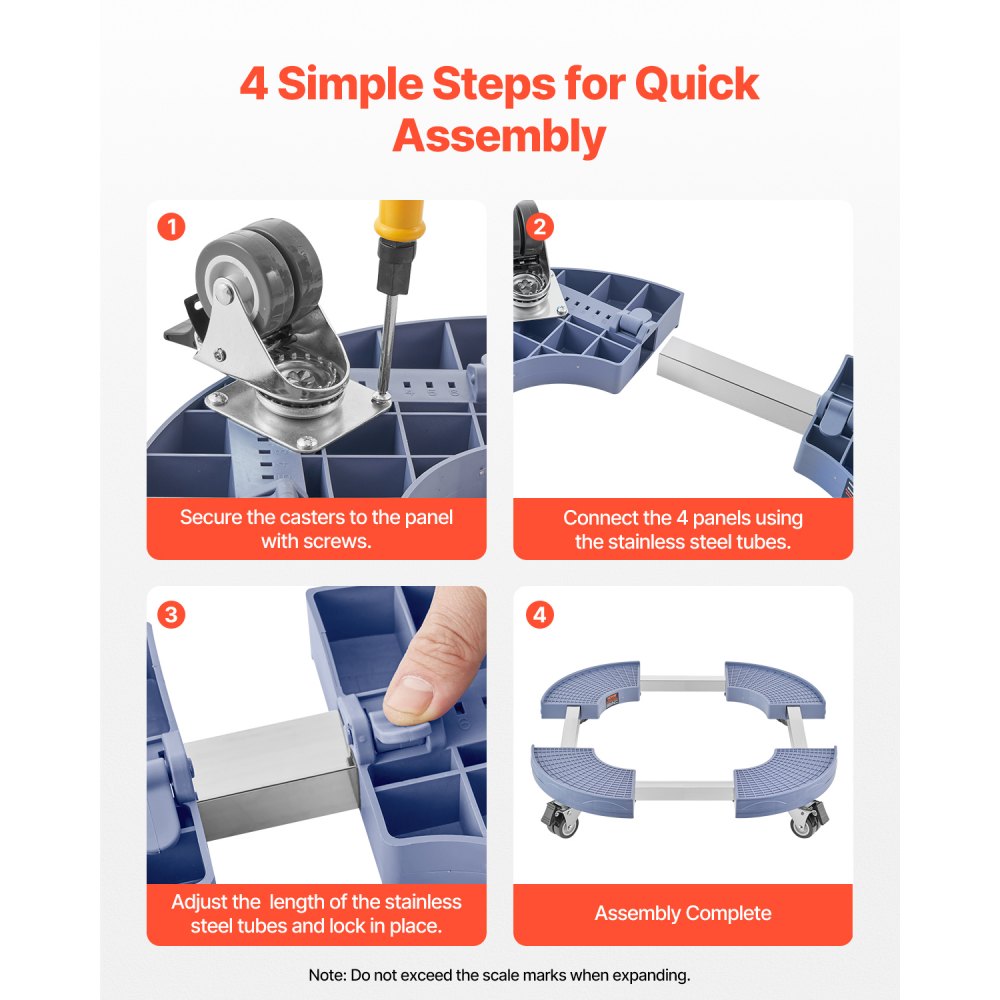 4 Simple Steps for Quick Assembly

1

Secure the casters to the panel with screws.

2

Connect the 4 panels using the stainless steel tubes.

3

Adjust the  length of the stainless steel tubes and lock in place.

4

Assembly Complete

Note: Do not exceed the scale marks when expanding.