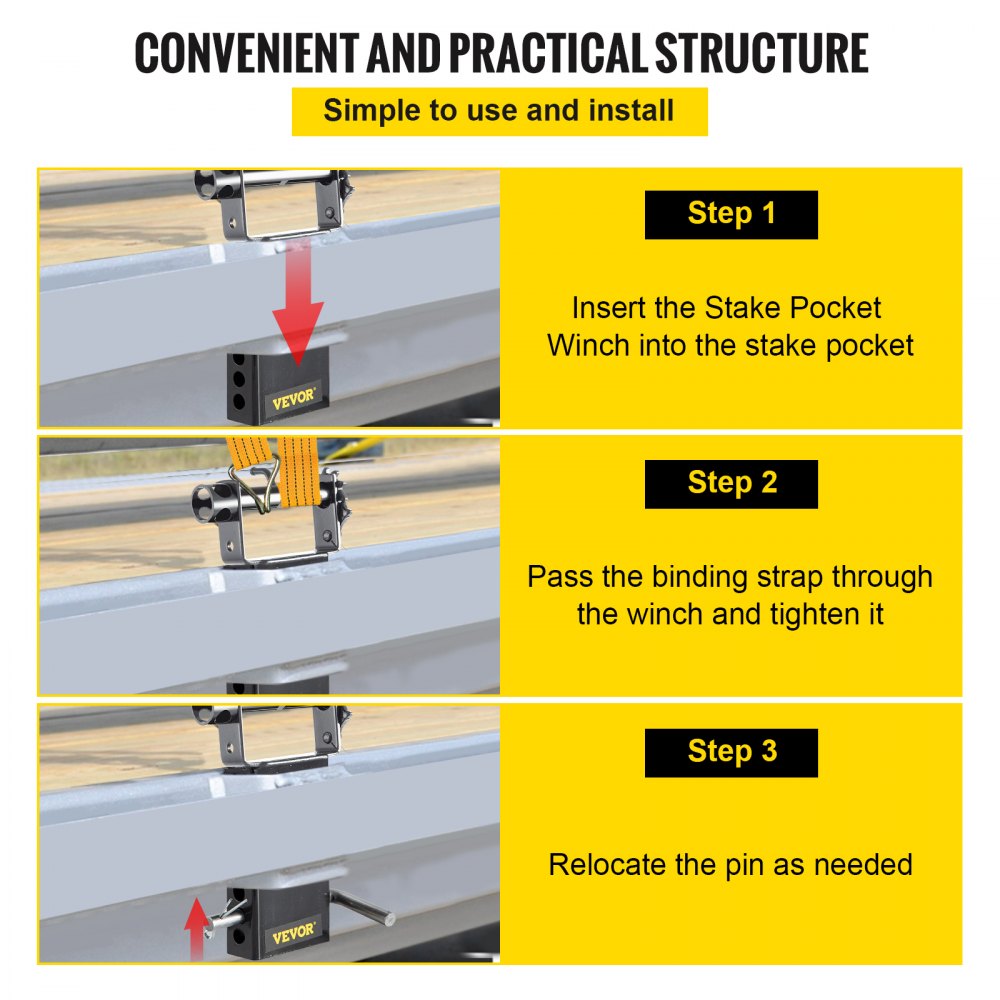 CONVENIENT AND PRACTICAL STRUCTURE

Simple to use and install

VEVOR

Step 1

Insert the Stake Pocket Winch into the stake pocket

Step 2

Pass the binding strap through the winch and tighten it

VEVOR

Step 3

Relocate the pin as needed