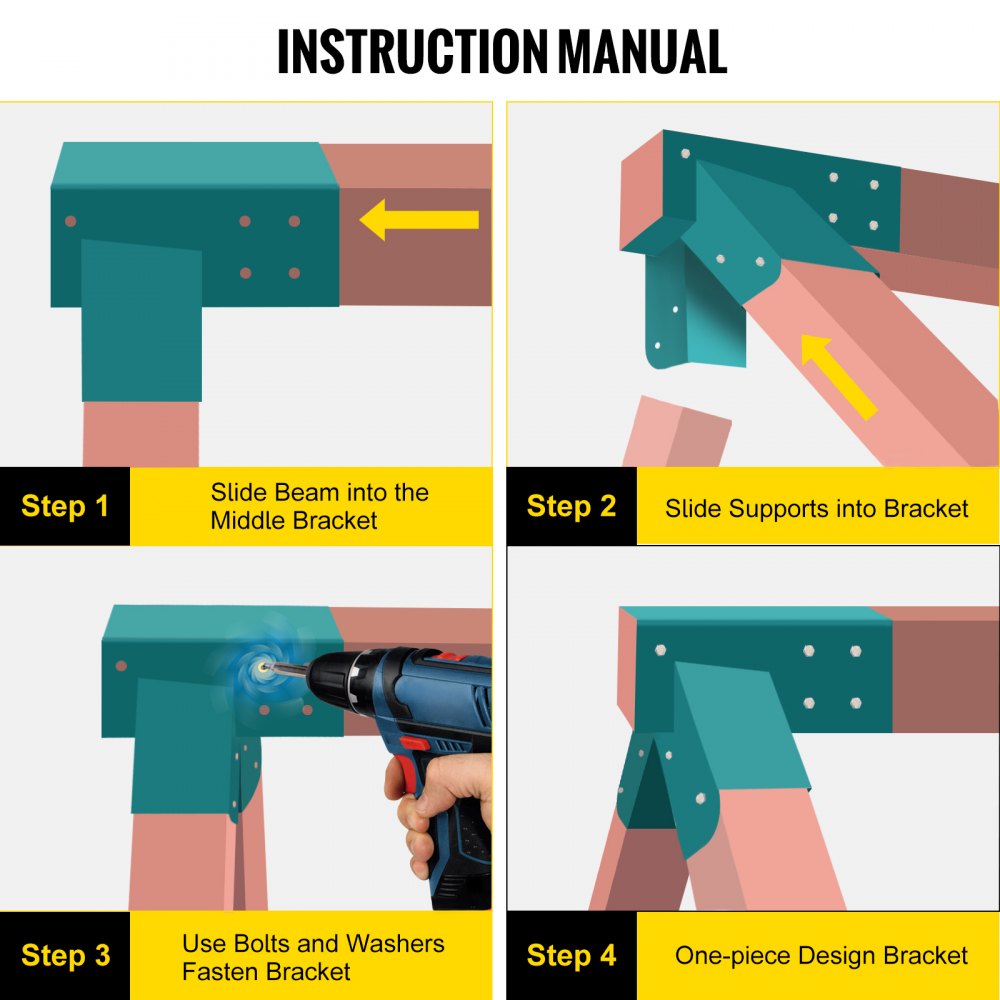 INSTRUCTION MANUAL

Step 1
Slide Beam into the Middle Bracket

Step 2
Slide Supports into Bracket

Step 3
Use Bolts and Washers Fasten Bracket

Step 4
One-piece Design Bracket