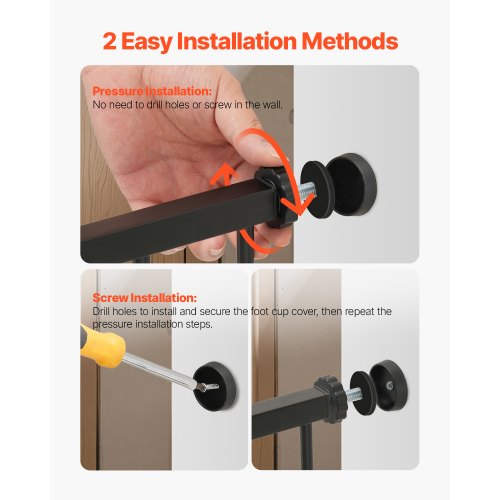 2 Easy Installation Methods

Pressure Installation:
No need to drill holes or screw in the wall.

Screw Installation:
Drill holes to install and secure the foot cup cover, then repeat the pressure installation steps.