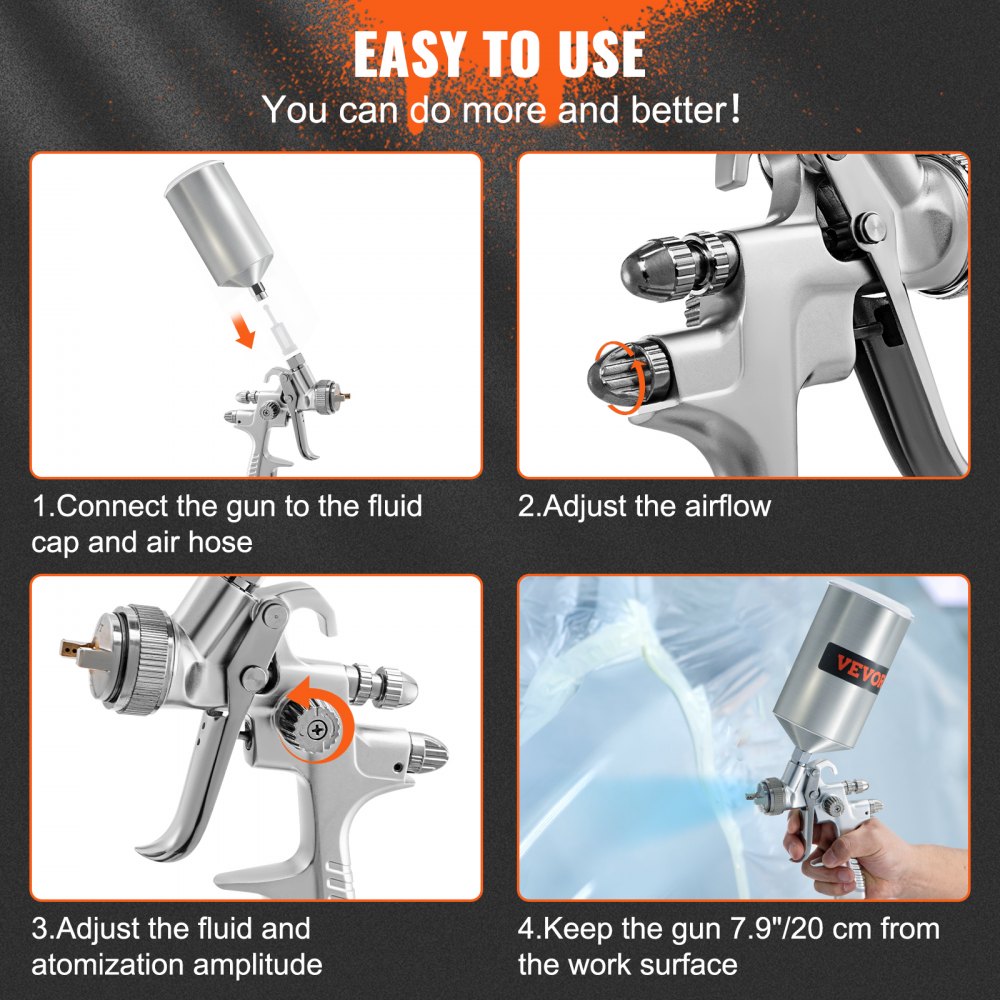 EASY TO USE
You can do more and better!

1.Connect the gun to the fluid cap and air hose

2.Adjust the airflow

3.Adjust the fluid and atomization amplitude

VEVOR

4.Keep the gun 7.9"/20 cm from the work surface