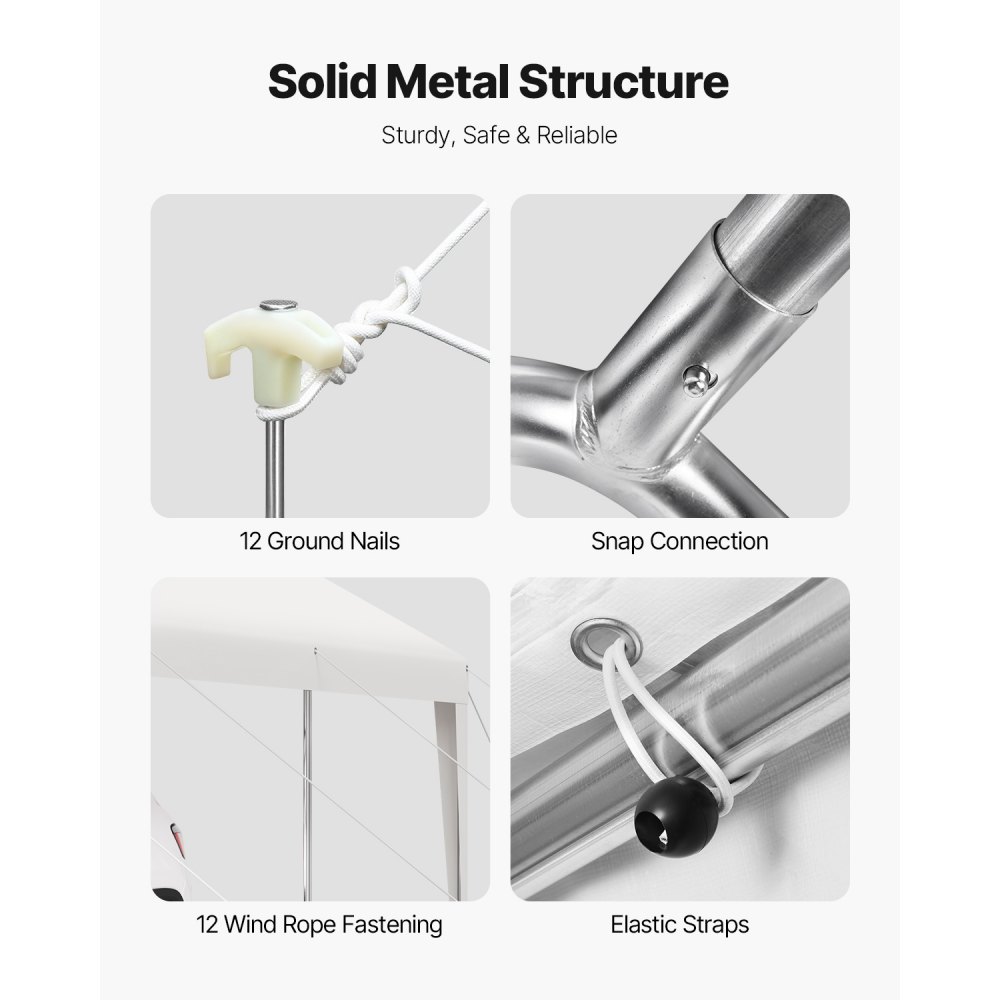 Solid Metal Structure

Sturdy, Safe & Reliable

12 Ground Nails

Snap Connection

12 Wind Rope Fastening

Elastic Straps