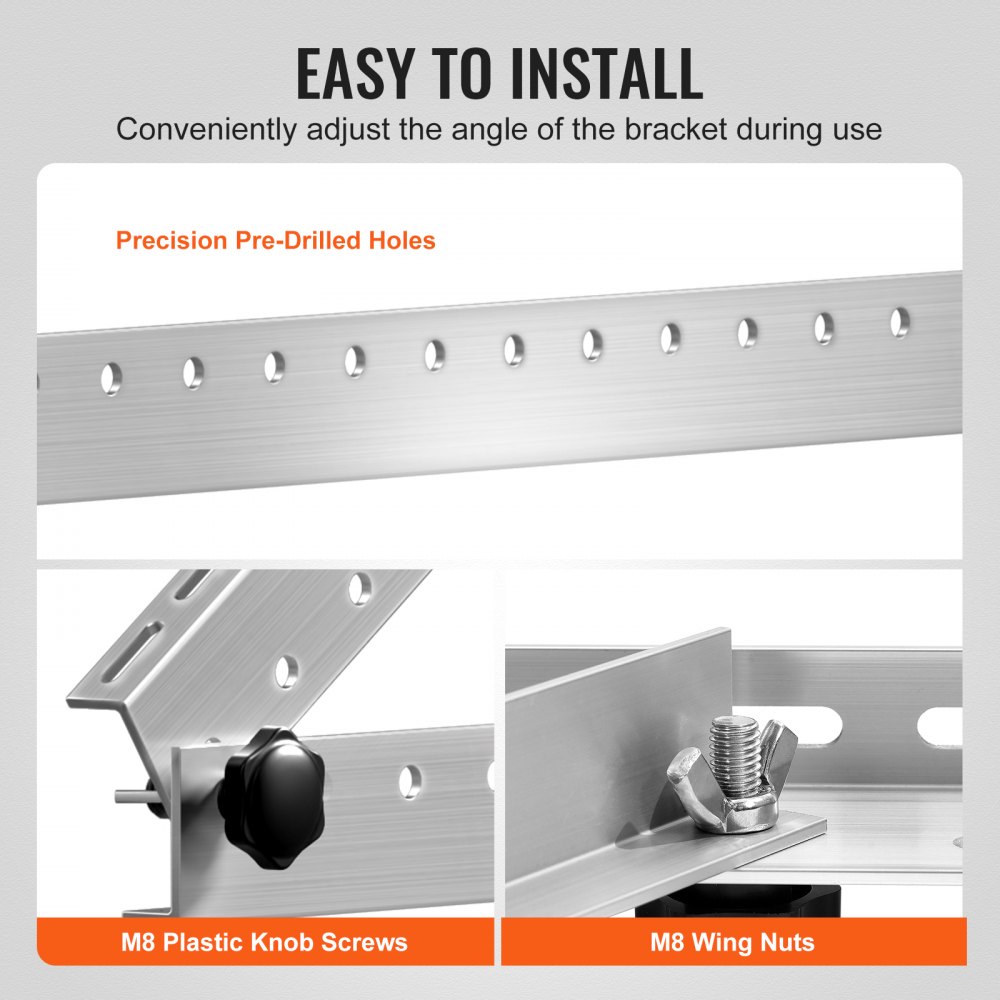 EASY TO INSTALL

Conveniently adjust the angle of the bracket during use

Precision Pre-Drilled Holes

M8 Plastic Knob Screws

M8 Wing Nuts