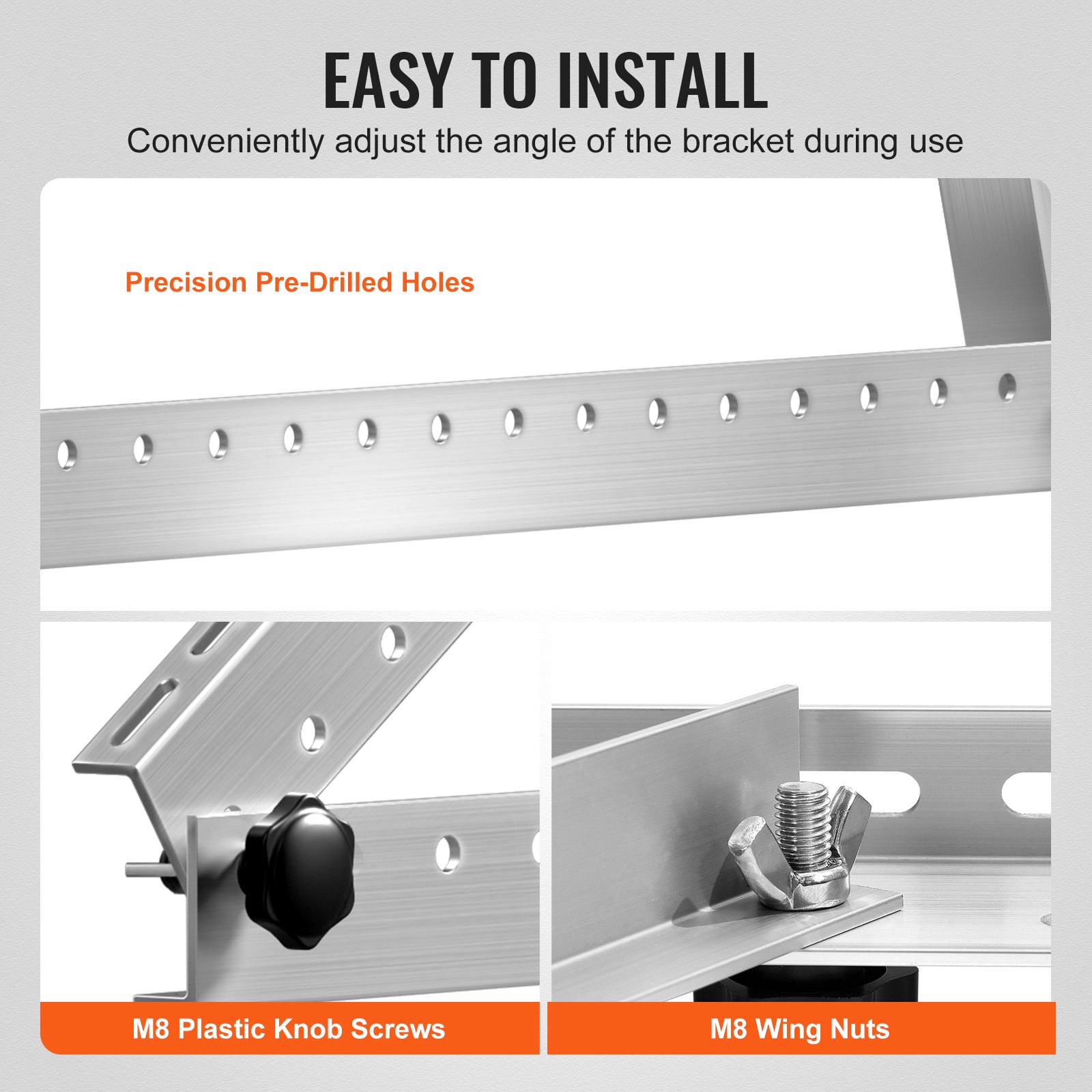 EASY TO INSTALL
Conveniently adjust the angle of the bracket during use

Precision Pre-Drilled Holes

M8 Plastic Knob Screws

M8 Wing Nuts