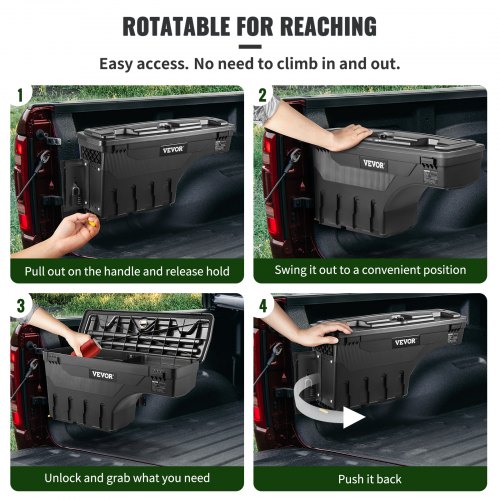 ROTATABLE FOR REACHING

Easy access. No need to climb in and out.

1

VEVOR

Pull out on the handle and release hold

2

VEVOR

Swing it out to a convenient position

3

VEVOR

Unlock and grab what you need

4

VEVOR

Push it back