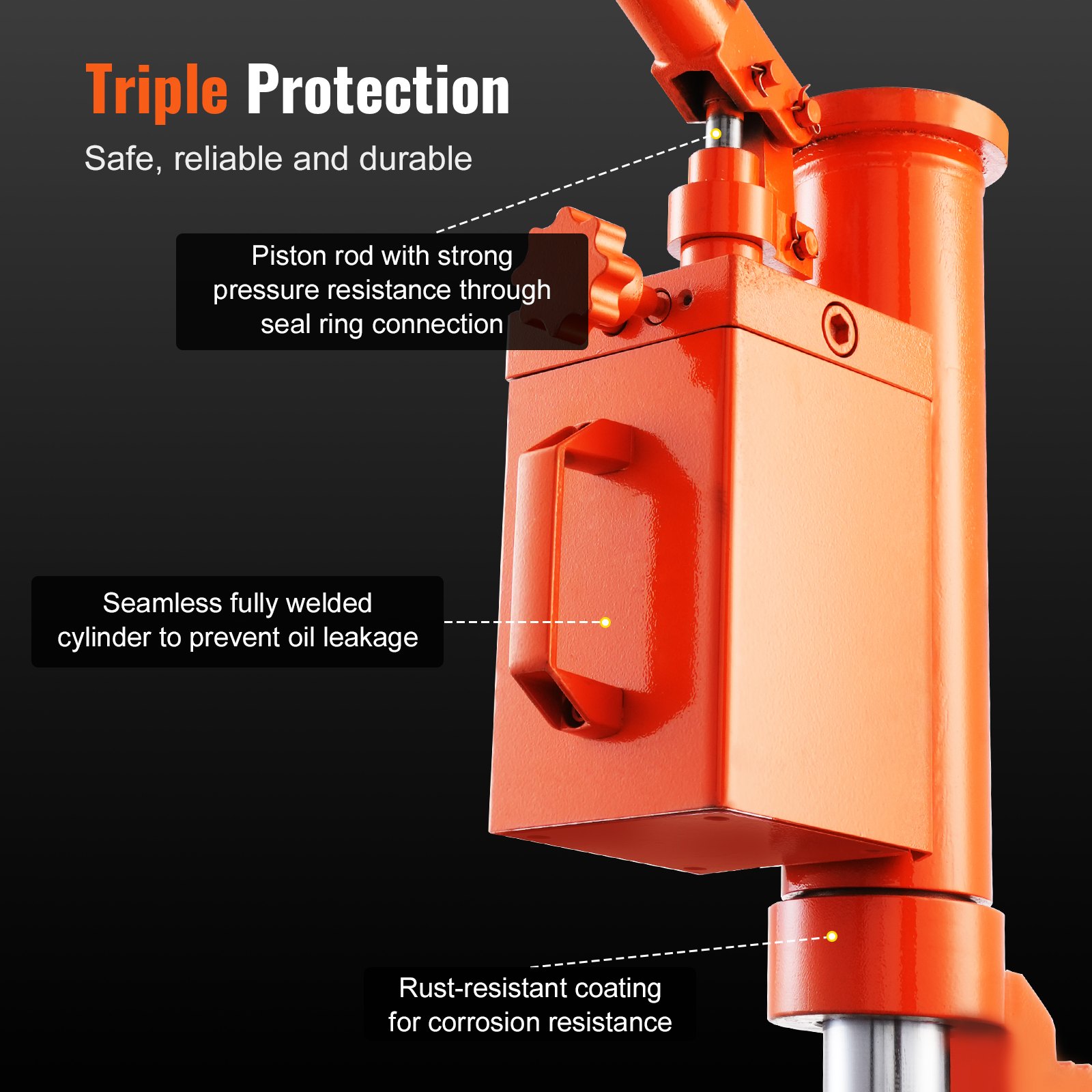 Triple Protection
Safe, reliable and durable

Piston rod with strong pressure resistance through seal ring connection

Seamless fully welded cylinder to prevent oil leakage

Rust-resistant coating for corrosion resistance