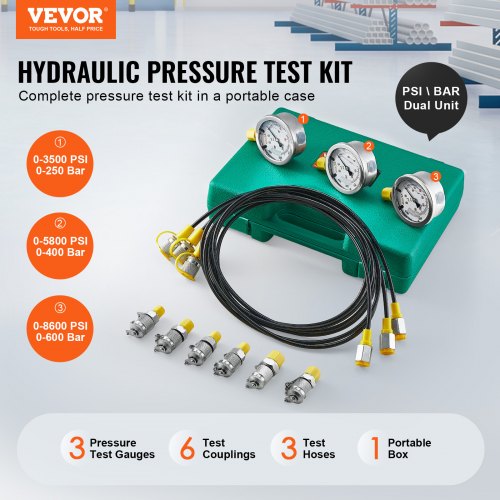 VEVOR
TOUGH TOOLS, HALF PRICE

HYDRAULIC PRESSURE TEST KIT
Complete pressure test kit in a portable case

PSI \ BAR
Dual Unit

①
0-3500 PSI
0-250 Bar

②
0-5800 PSI
0-400 Bar

③
0-8600 PSI
0-600 Bar

1
2
3

3 Pressure Test Gauges
6 Test Couplings
3 Test Hoses
1 Portable Box