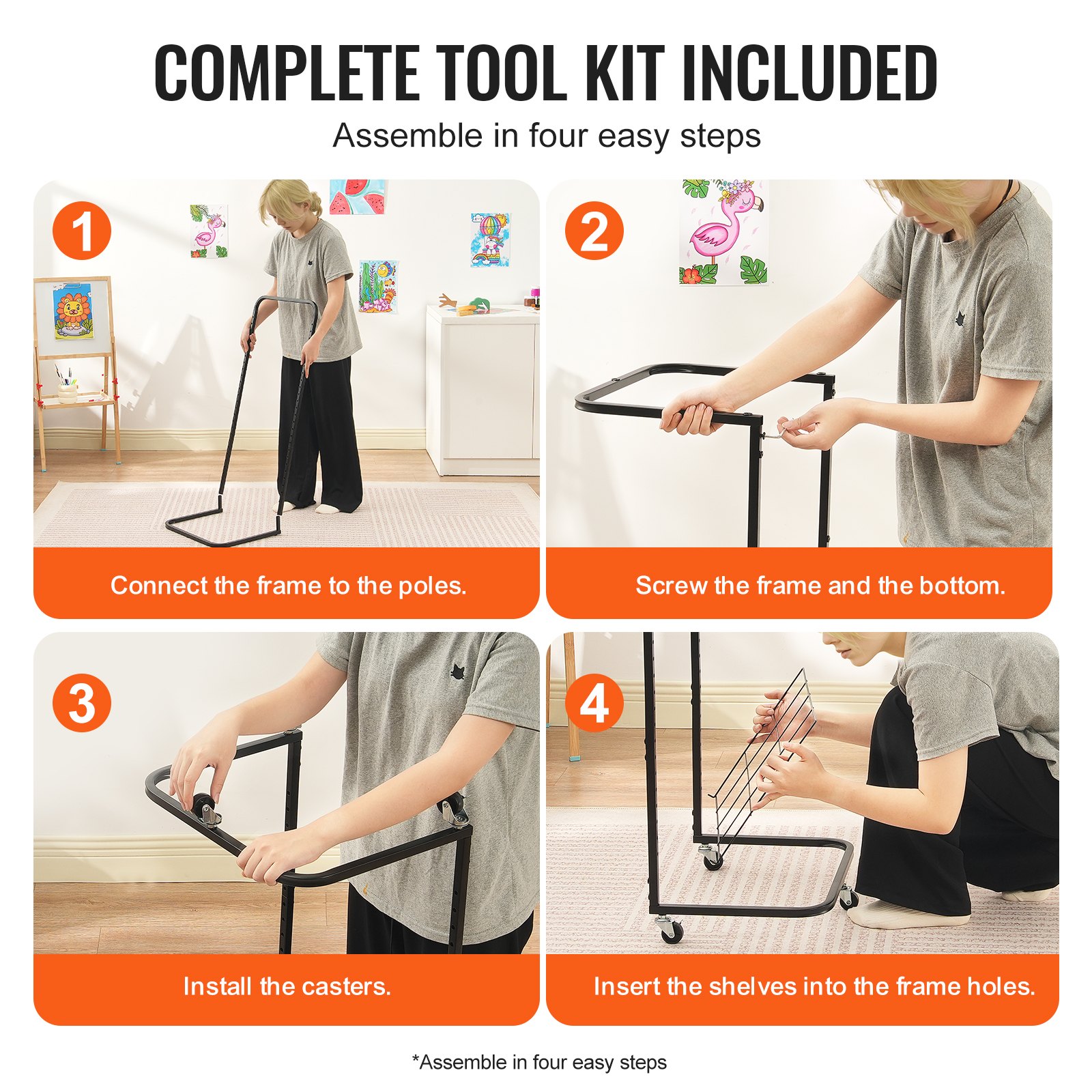 COMPLETE TOOL KIT INCLUDED

Assemble in four easy steps

1

Connect the frame to the poles.

2

Screw the frame and the bottom.

3

Install the casters.

4

Insert the shelves into the frame holes.

*Assemble in four easy steps