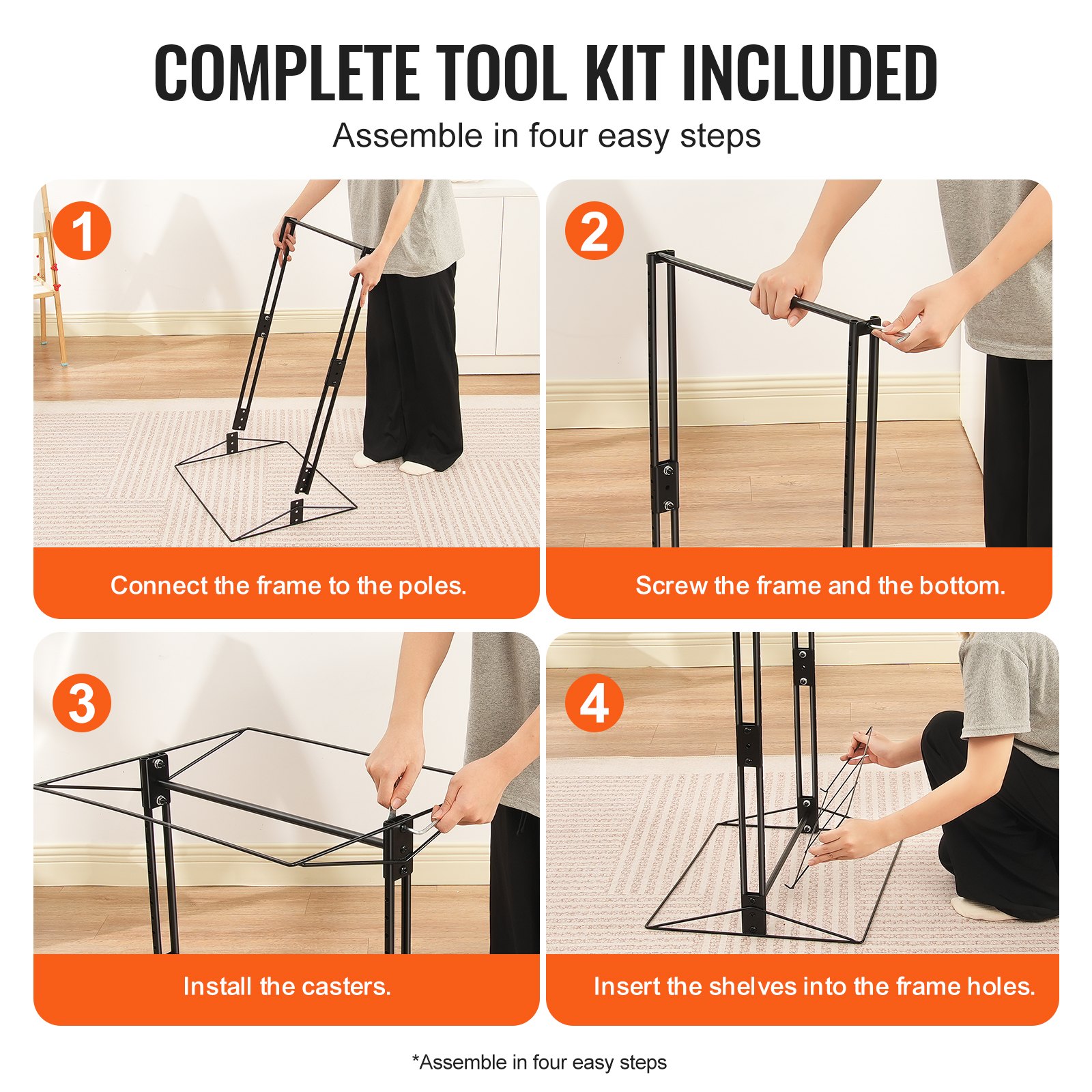 COMPLETE TOOL KIT INCLUDED

Assemble in four easy steps

1

Connect the frame to the poles.

2

Screw the frame and the bottom.

3

Install the casters.

4

Insert the shelves into the frame holes.

*Assemble in four easy steps