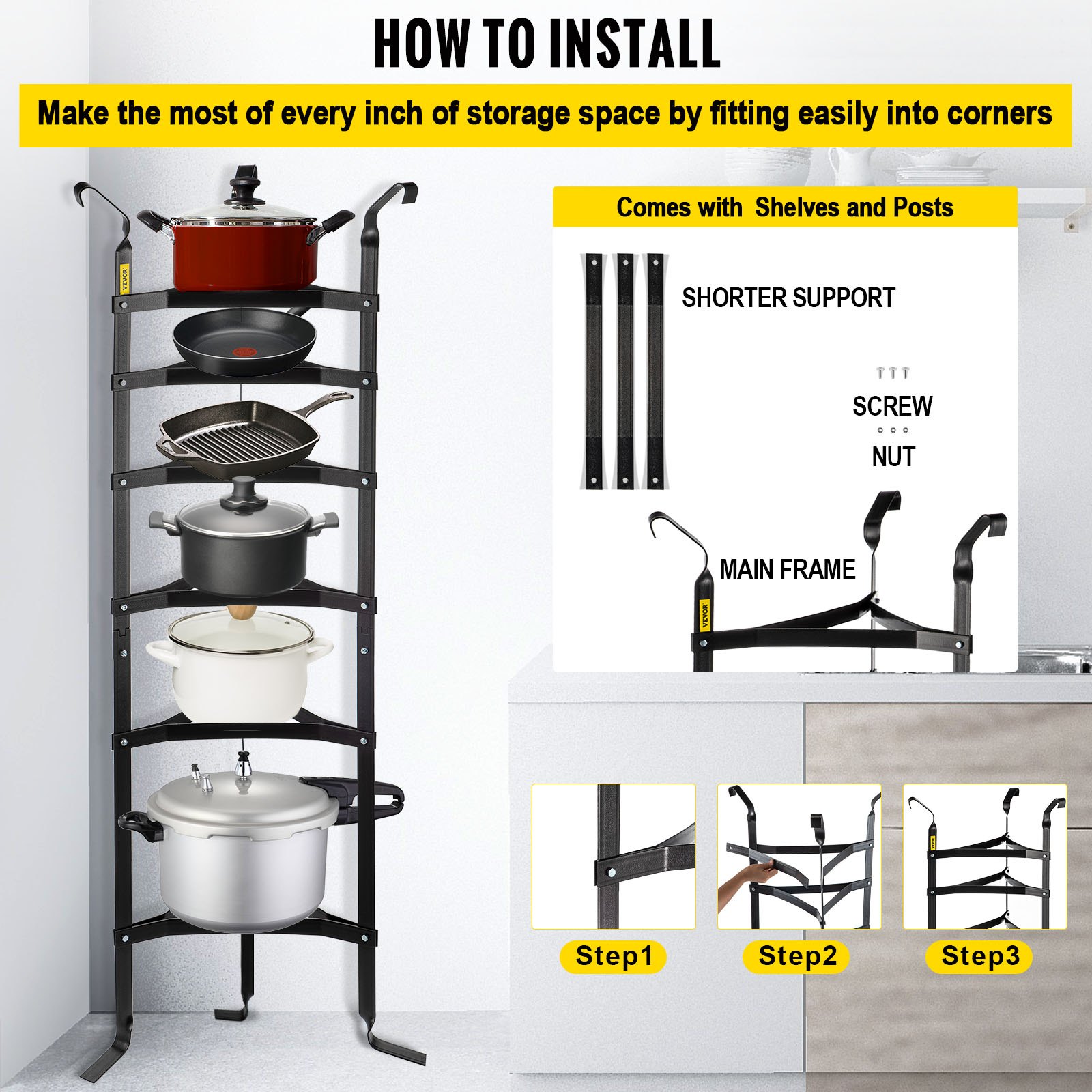 HOW TO INSTALL

Make the most of every inch of storage space by fitting easily into corners

VEVOR

Comes with Shelves and Posts

SHORTER SUPPORT

SCREW

NUT

MAIN FRAME

VEVOR

Step1

Step2

Step3