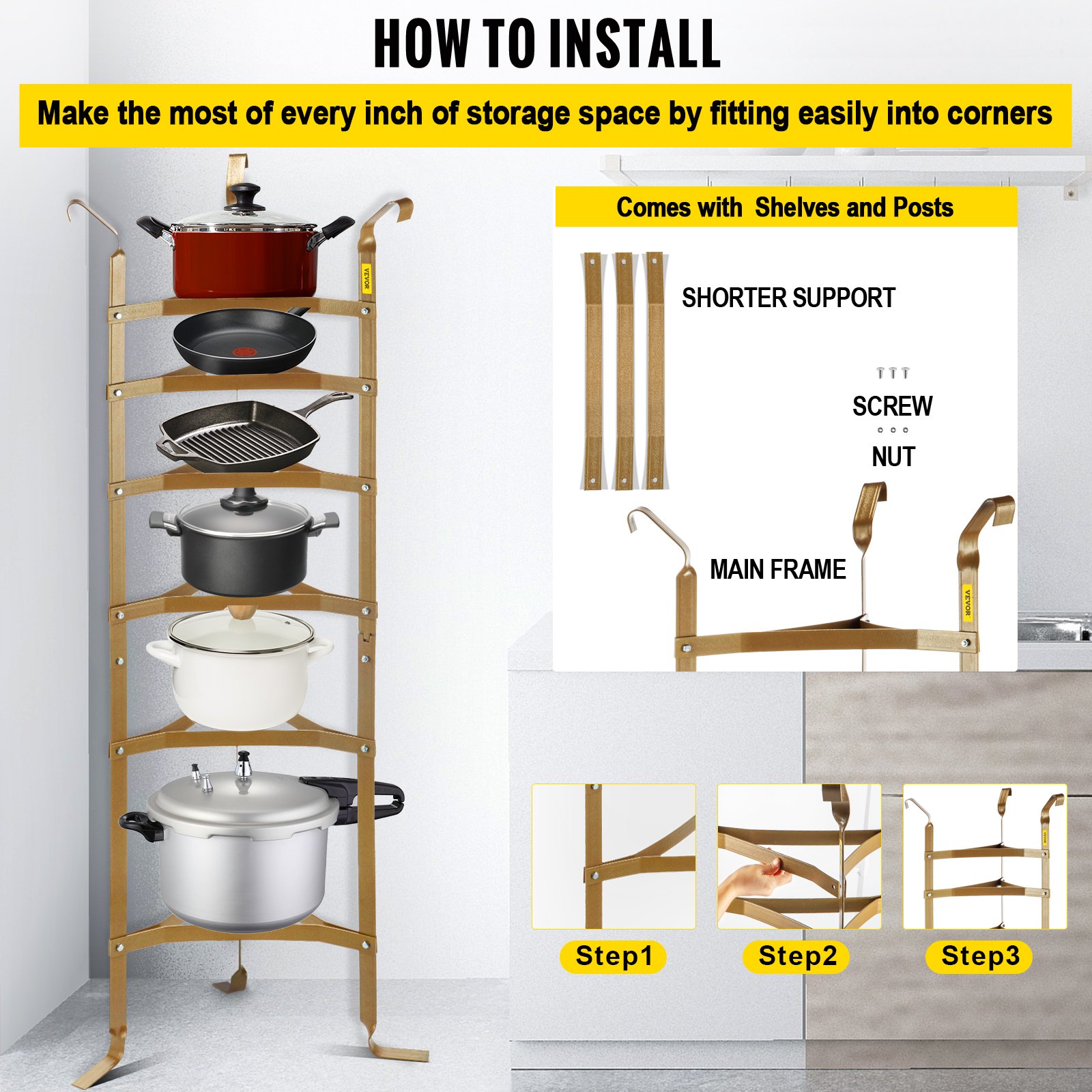 HOW TO INSTALL

Make the most of every inch of storage space by fitting easily into corners

VEVOR

Comes with  Shelves and Posts

SHORTER SUPPORT

SCREW

NUT

MAIN FRAME

VEVOR

Step1

Step2

Step3