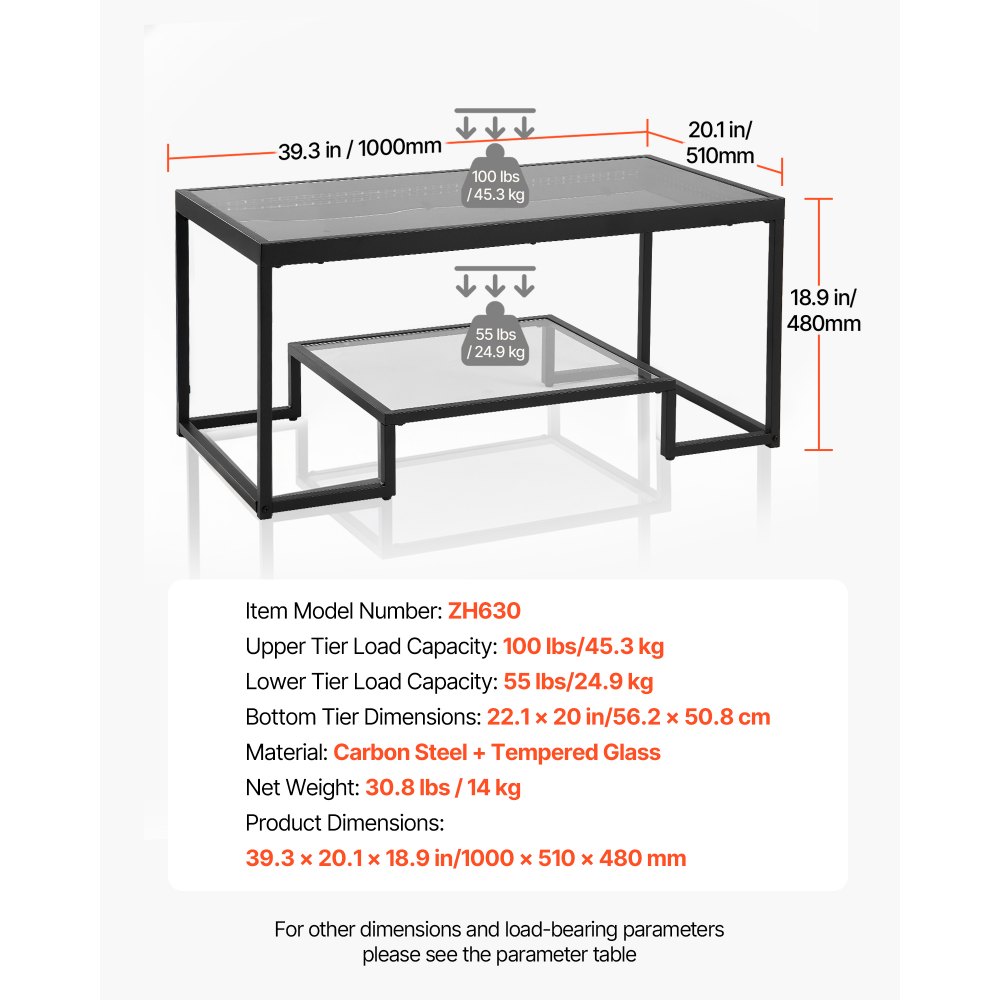 39.3 in / 1000mm

20.1 in/ 510mm

100 lbs / 45.3 kg

18.9 in/ 480mm

55 lbs / 24.9 kg

Item Model Number: ZH630
Upper Tier Load Capacity: 100 lbs/45.3 kg
Lower Tier Load Capacity: 55 lbs/24.9 kg
Bottom Tier Dimensions: 22.1 × 20 in/56.2 × 50.8 cm
Material: Carbon Steel + Tempered Glass
Net Weight: 30.8 lbs / 14 kg
Product Dimensions:
39.3 × 20.1 × 18.9 in/1000 × 510 × 480 mm

For other dimensions and load-bearing parameters please see the parameter table