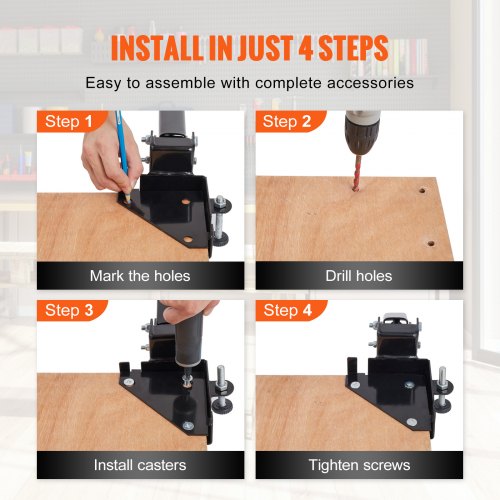 INSTALL IN JUST 4 STEPS

Easy to assemble with complete accessories

Step 1

Mark the holes

Step 2

Drill holes

Step 3

Install casters

Step 4

Tighten screws