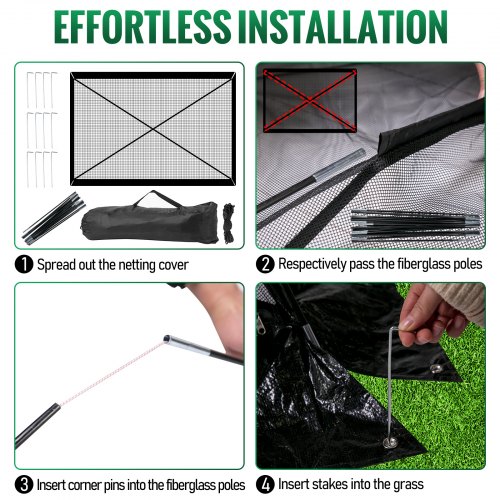 EFFORTLESS INSTALLATION

1 Spread out the netting cover

2 Respectively pass the fiberglass poles

3 Insert corner pins into the fiberglass poles

4 Insert stakes into the grass