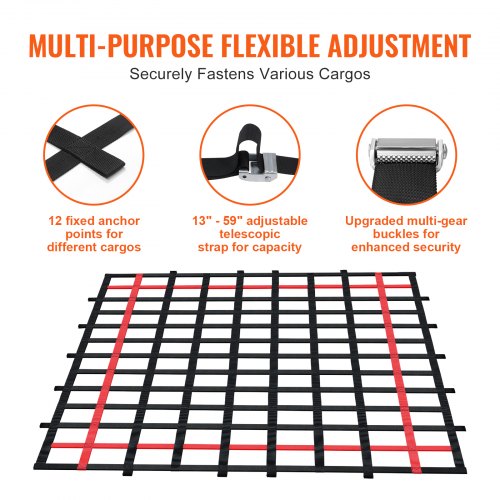 MULTI-PURPOSE FLEXIBLE ADJUSTMENT

Securely Fastens Various Cargos

12 fixed anchor points for different cargos

13" - 59" adjustable telescopic strap for capacity

Upgraded multi-gear buckles for enhanced security