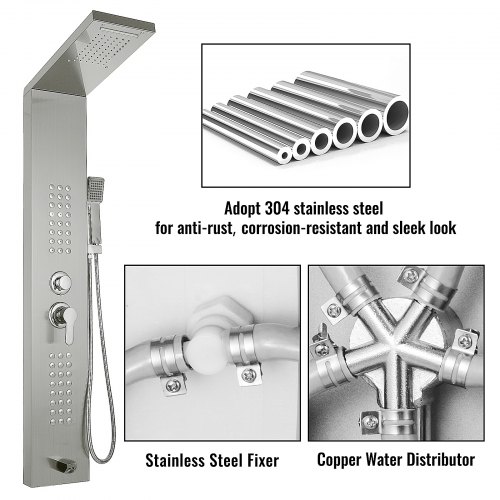 Adopt 304 stainless steel
for anti-rust, corrosion-resistant and sleek look

Stainless Steel Fixer

Copper Water Distributor