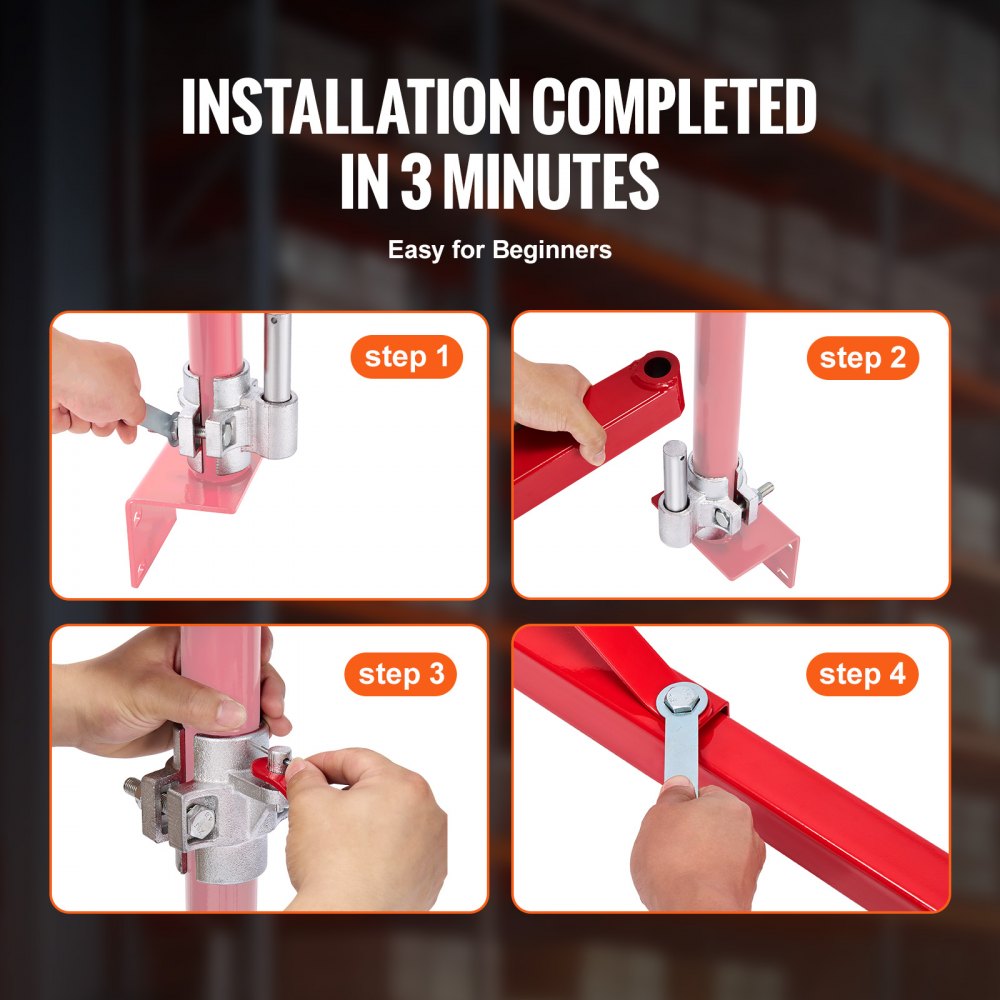 INSTALLATION COMPLETED IN 3 MINUTES

Easy for Beginners

step 1

step 2

step 3

step 4