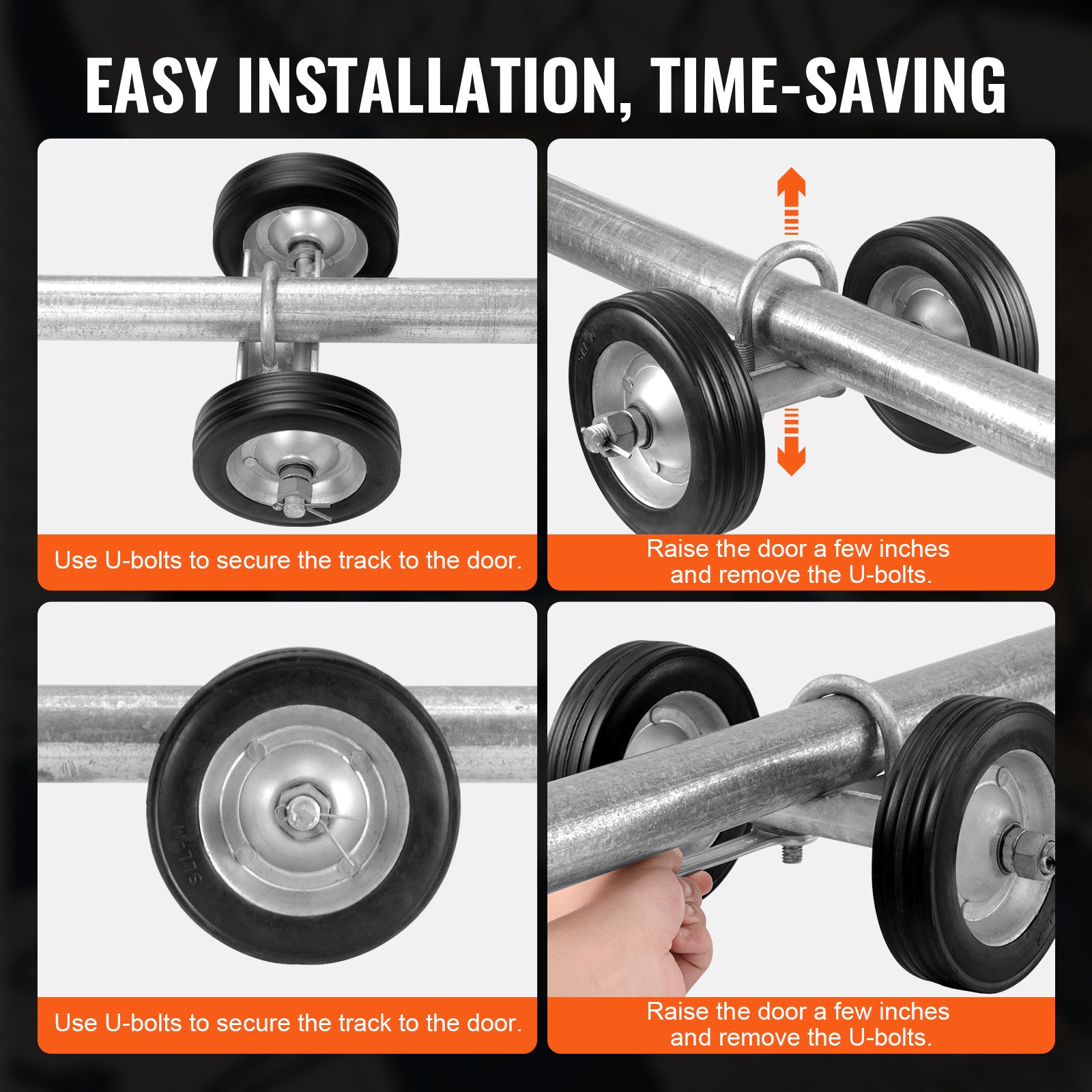 EASY INSTALLATION, TIME-SAVING

Use U-bolts to secure the track to the door.

Raise the door a few inches and remove the U-bolts.

Use U-bolts to secure the track to the door.

Raise the door a few inches and remove the U-bolts.