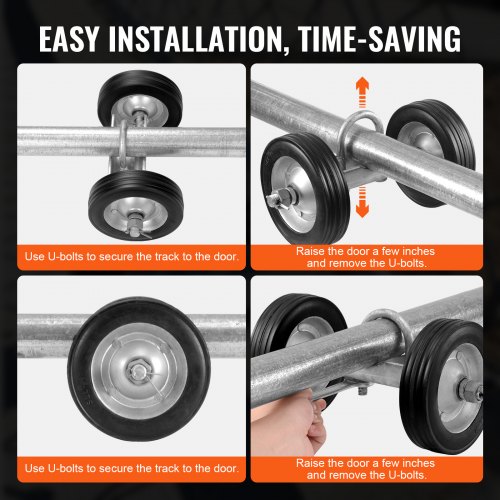 EASY INSTALLATION, TIME-SAVING

Use U-bolts to secure the track to the door.

Raise the door a few inches and remove the U-bolts.

Use U-bolts to secure the track to the door.

Raise the door a few inches and remove the U-bolts.