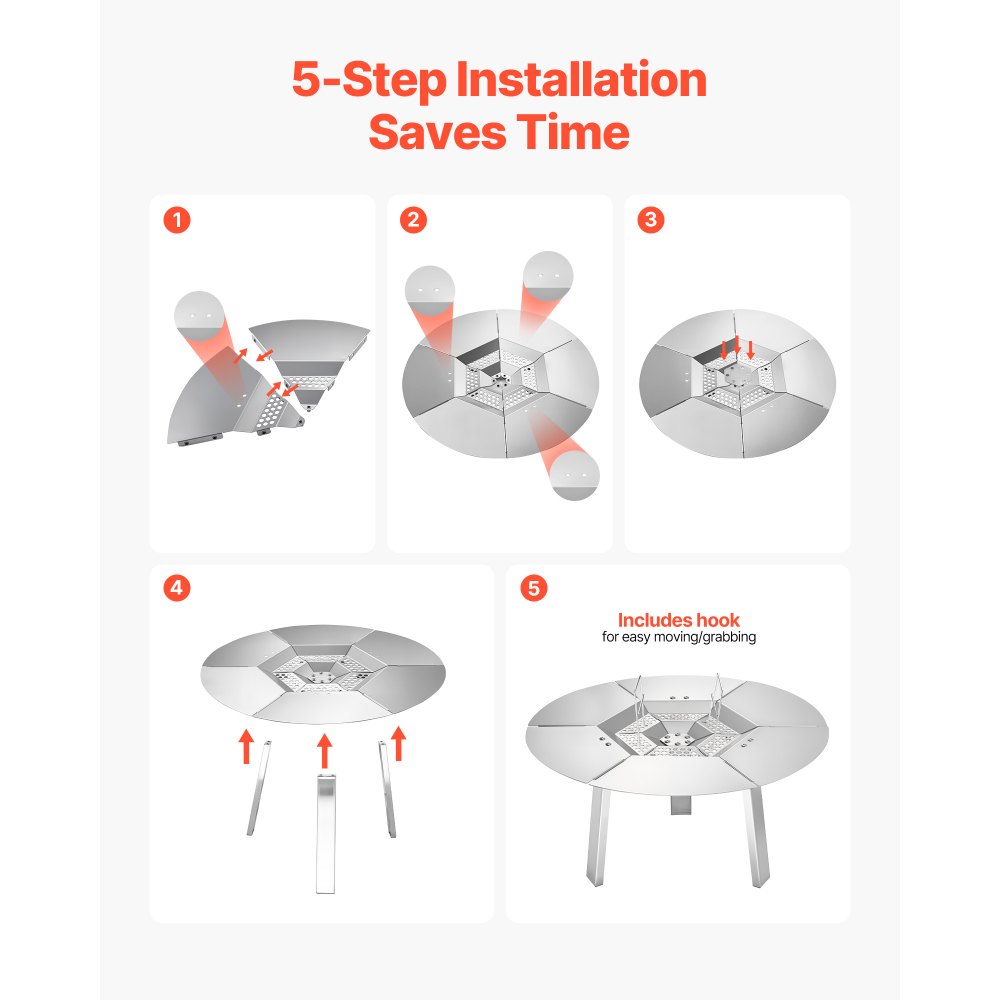 5-Step Installation Saves Time

1

2

3

4

5

Includes hook
for easy moving/grabbing