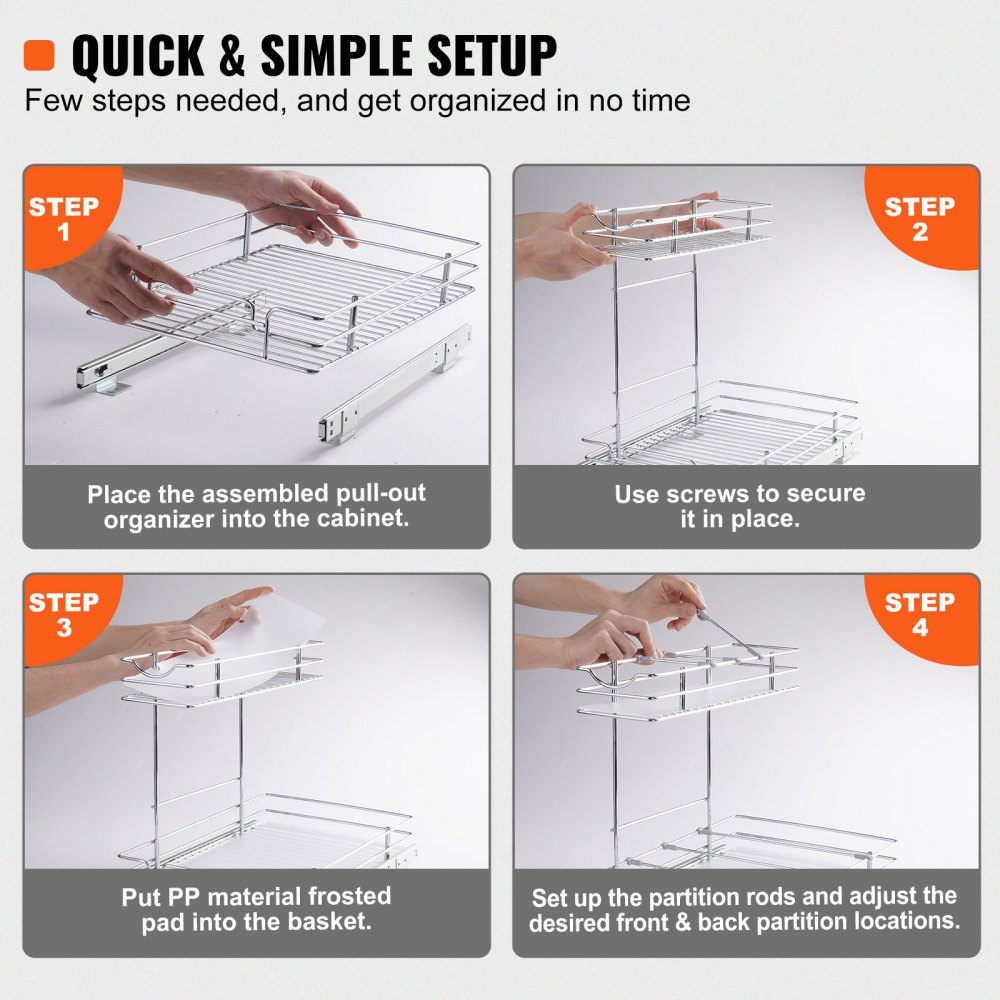 QUICK & SIMPLE SETUP
Few steps needed, and get organized in no time

STEP 1
Place the assembled pull-out organizer into the cabinet.

STEP 2
Use screws to secure it in place.

STEP 3
Put PP material frosted pad into the basket.

STEP 4
Set up the partition rods and adjust the desired front & back partition locations.