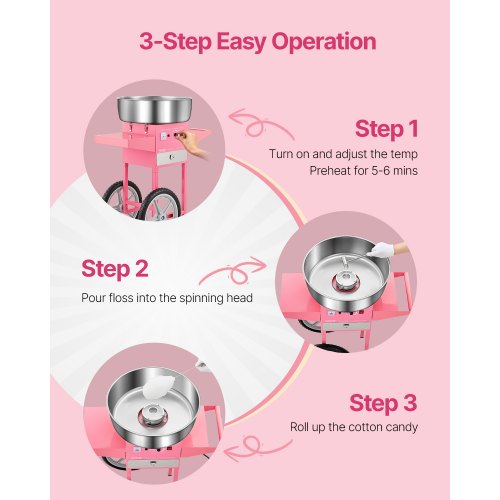 3-Step Easy Operation

Step 1

Turn on and adjust the temp
Preheat for 5-6 mins

Step 2

Pour floss into the spinning head

Step 3

Roll up the cotton candy