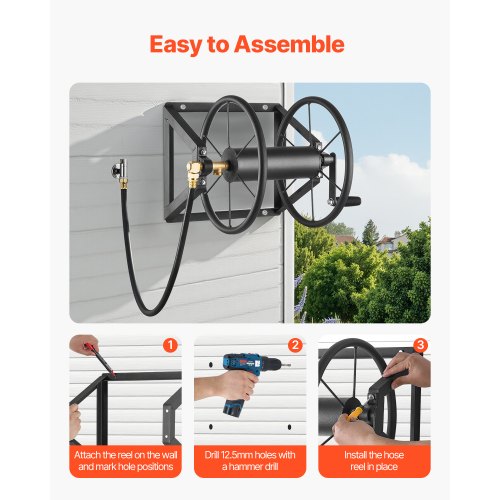 Easy to Assemble

1

Attach the reel on the wall and mark hole positions

2

Drill 12.5mm holes with a hammer drill

3

Install the hose reel in place