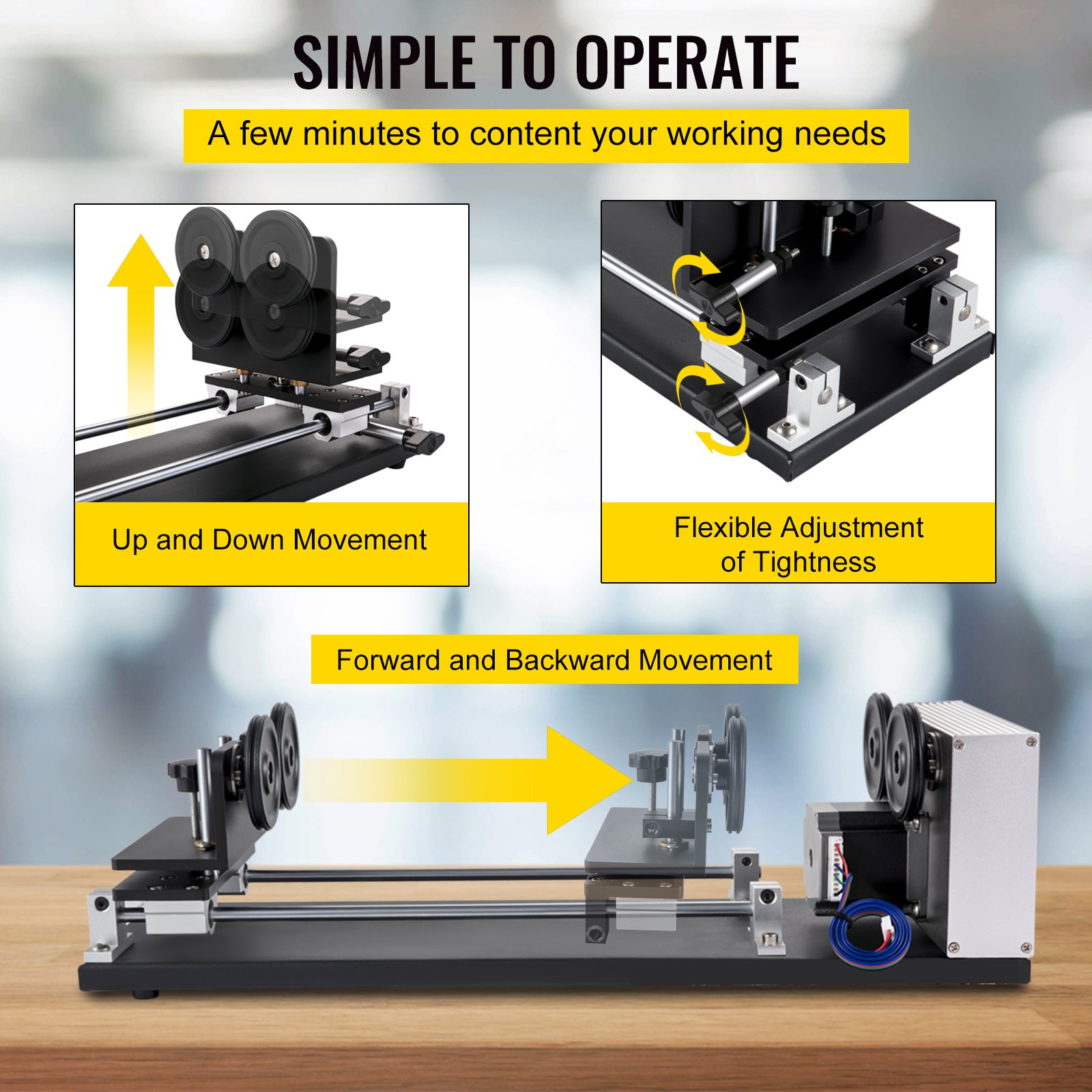 SIMPLE TO OPERATE

A few minutes to content your working needs

Up and Down Movement

Flexible Adjustment of Tightness

Forward and Backward Movement