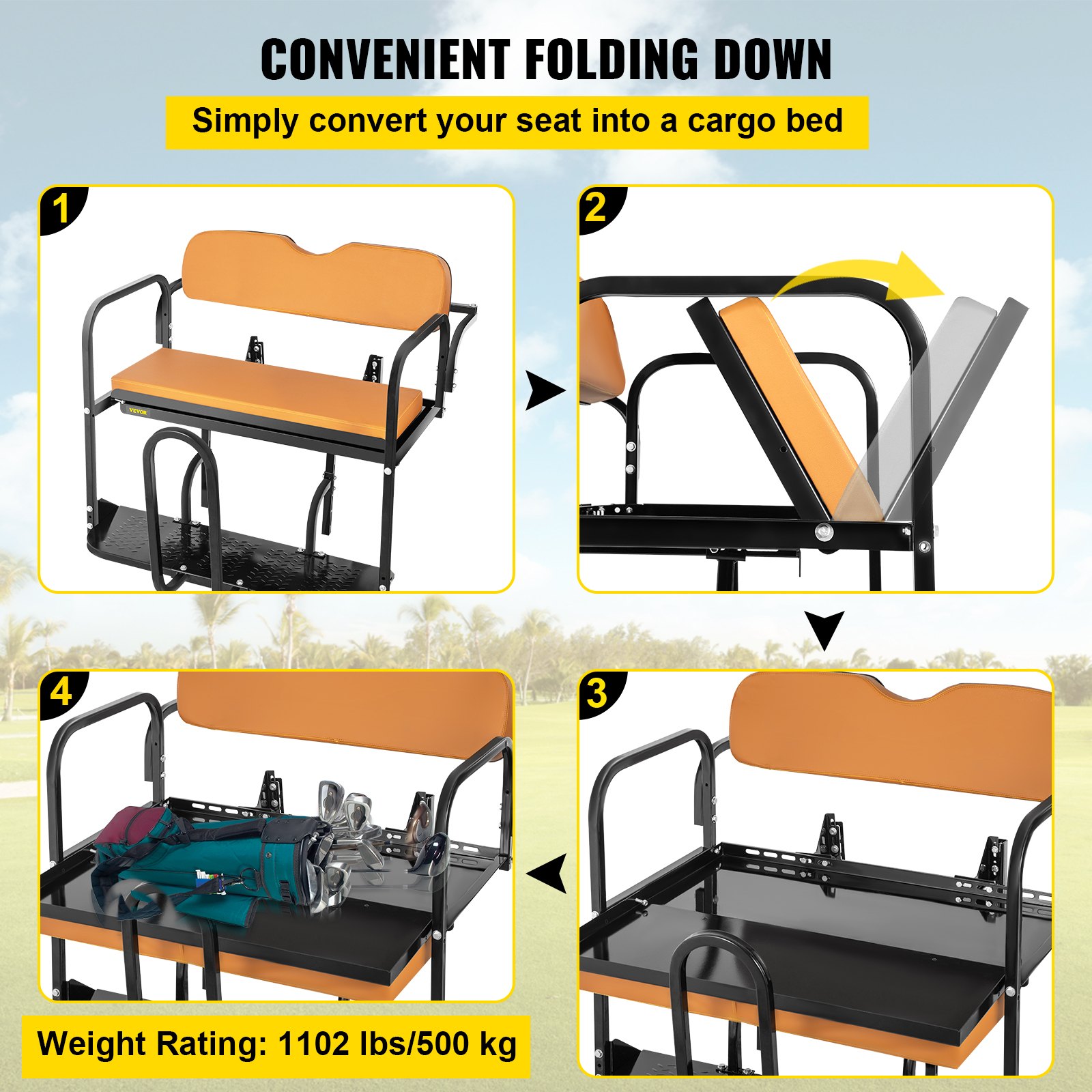 CONVENIENT FOLDING DOWN

Simply convert your seat into a cargo bed

1

VEVOR

2

4

3

Weight Rating: 1102 lbs/500 kg