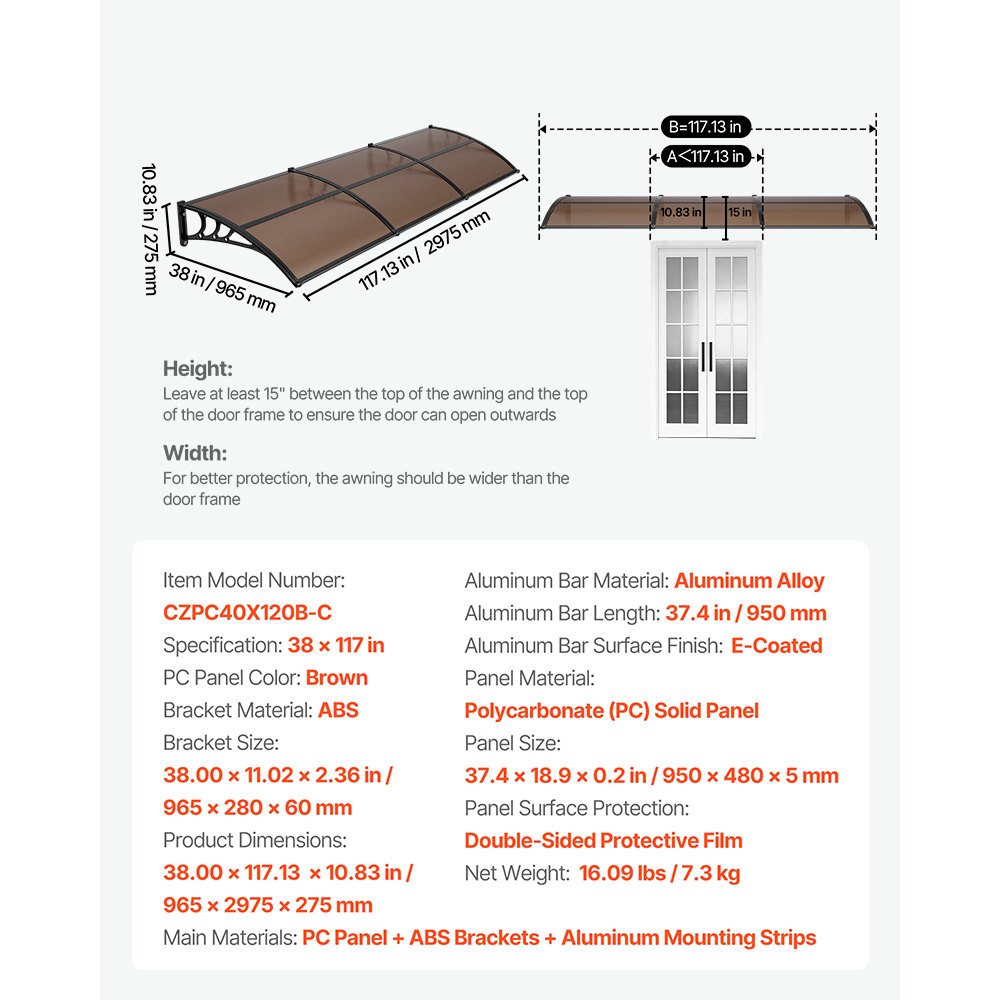 10.83 in / 275 mm

38 in / 965 mm

117.13 in / 2975 mm

B=117.13 in

A<117.13 in

10.83 in

15 in

Height:
Leave at least 15" between the top of the awning and the top of the door frame to ensure the door can open outwards

Width:
For better protection, the awning should be wider than the door frame

Item Model Number:
CZPC40X120B-C
Specification: 38 × 117 in
PC Panel Color: Brown
Bracket Material: ABS
Bracket Size:
38.00 × 11.02 × 2.36 in / 965 × 280 × 60 mm
Product Dimensions:
38.00 × 117.13 × 10.83 in / 965 × 2975 × 275 mm

Aluminum Bar Material: Aluminum Alloy
Aluminum Bar Length: 37.4 in / 950 mm
Aluminum Bar Surface Finish: E-Coated
Panel Material:
Polycarbonate (PC) Solid Panel
Panel Size:
37.4 × 18.9 × 0.2 in / 950 × 480 × 5 mm
Panel Surface Protection:
Double-Sided Protective Film
Net Weight: 16.09 lbs / 7.3 kg

Main Materials: PC Panel + ABS Brackets + Aluminum Mounting Strips