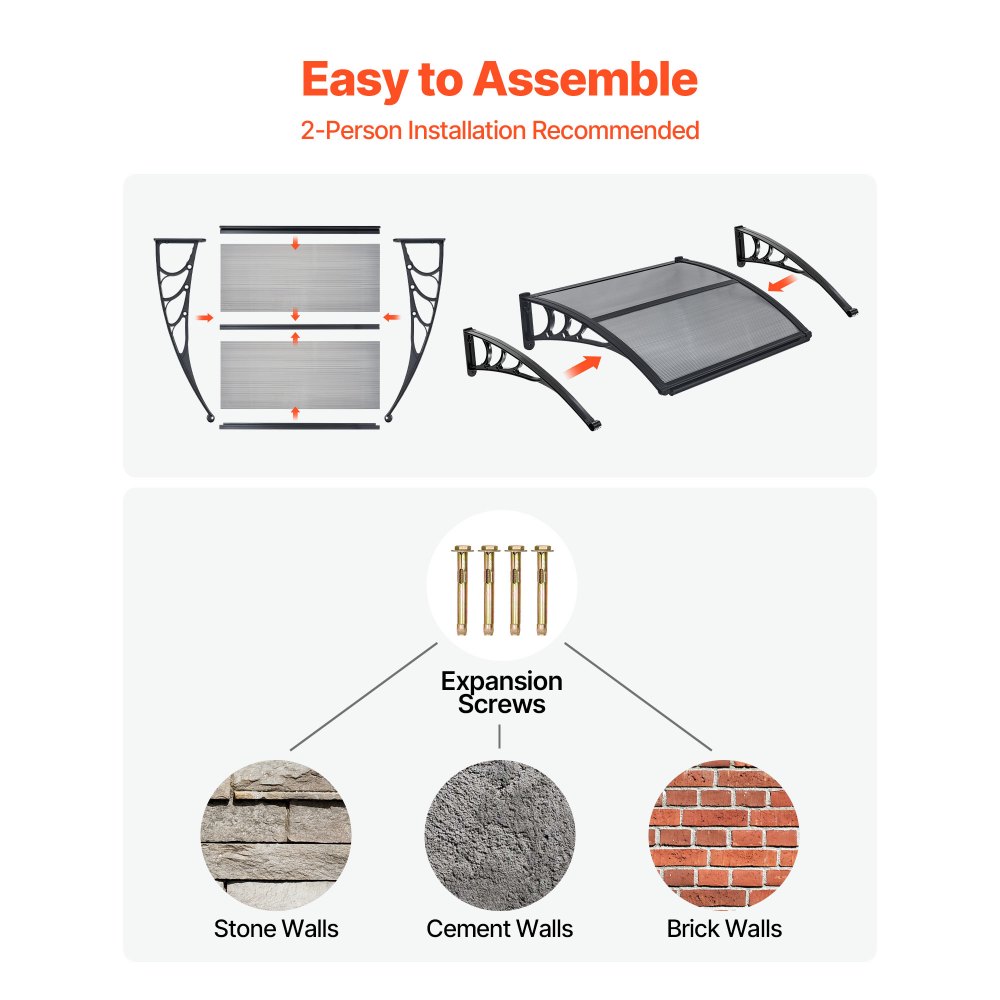 Easy to Assemble

2-Person Installation Recommended

Expansion Screws

Stone Walls

Cement Walls

Brick Walls