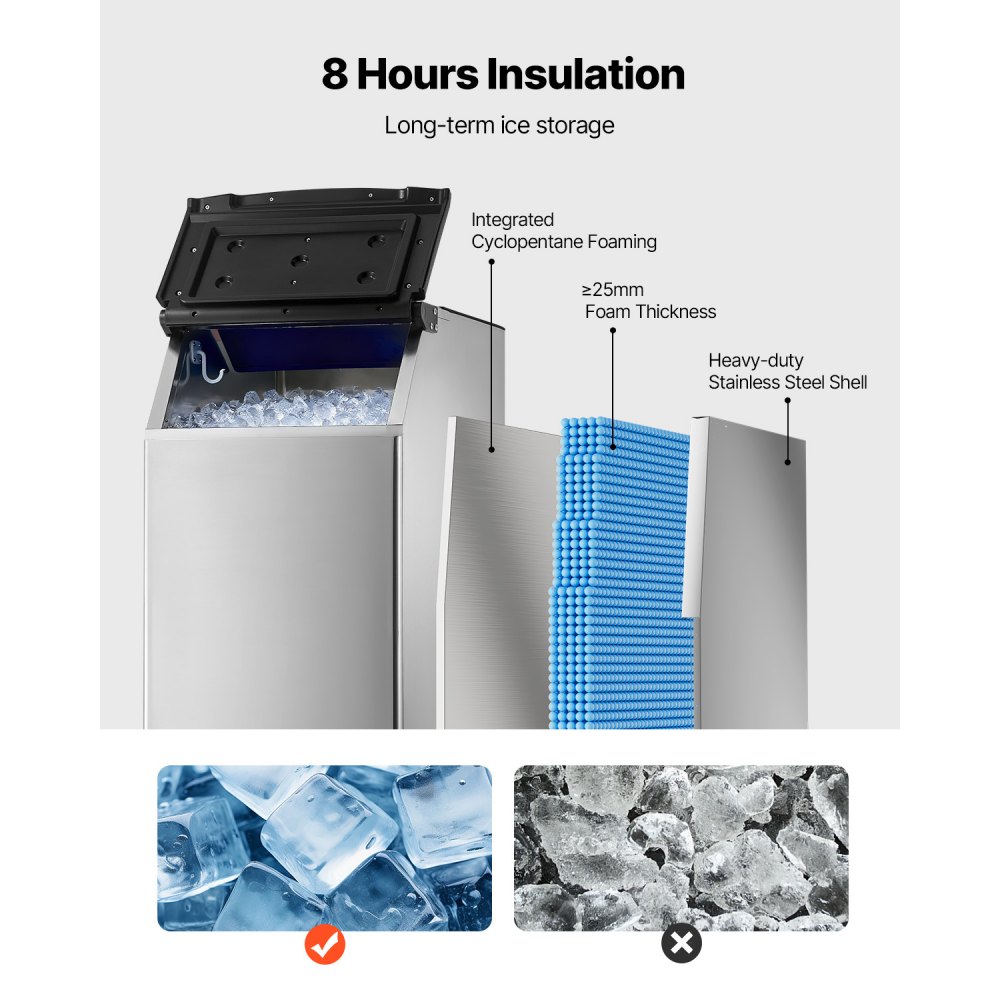 8 Hours Insulation

Long-term ice storage

Integrated Cyclopentane Foaming

≥25mm Foam Thickness

Heavy-duty Stainless Steel Shell