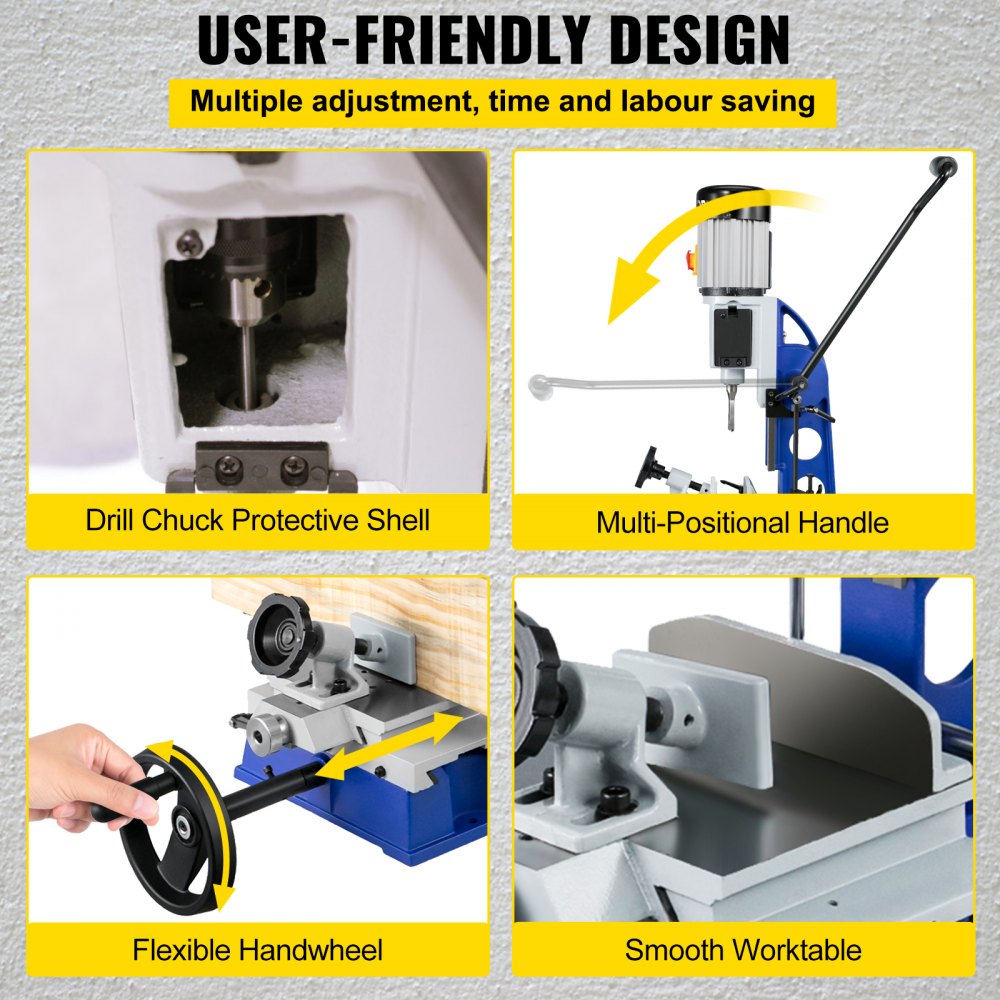 USER-FRIENDLY DESIGN

Multiple adjustment, time and labour saving

Drill Chuck Protective Shell

Multi-Positional Handle

Flexible Handwheel

Smooth Worktable