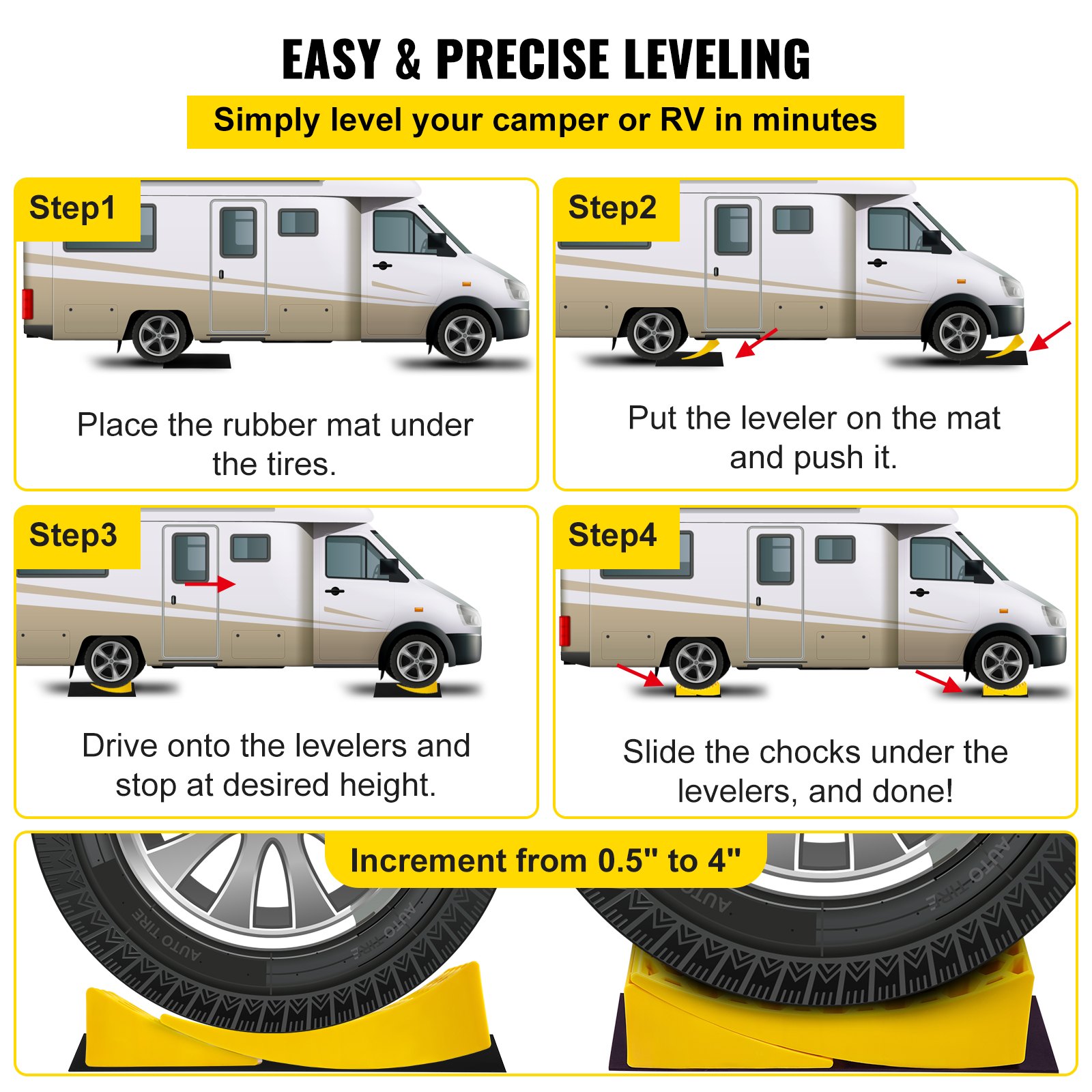 EASY & PRECISE LEVELING

Simply level your camper or RV in minutes

Step1

Place the rubber mat under the tires.

Step2

Put the leveler on the mat and push it.

Step3

Drive onto the levelers and stop at desired height.

Step4

Slide the chocks under the levelers, and done!

Increment from 0.5" to 4"

AUTO TIRE

AUTO TIRE

AUTO TIRE

AUTO TIRE