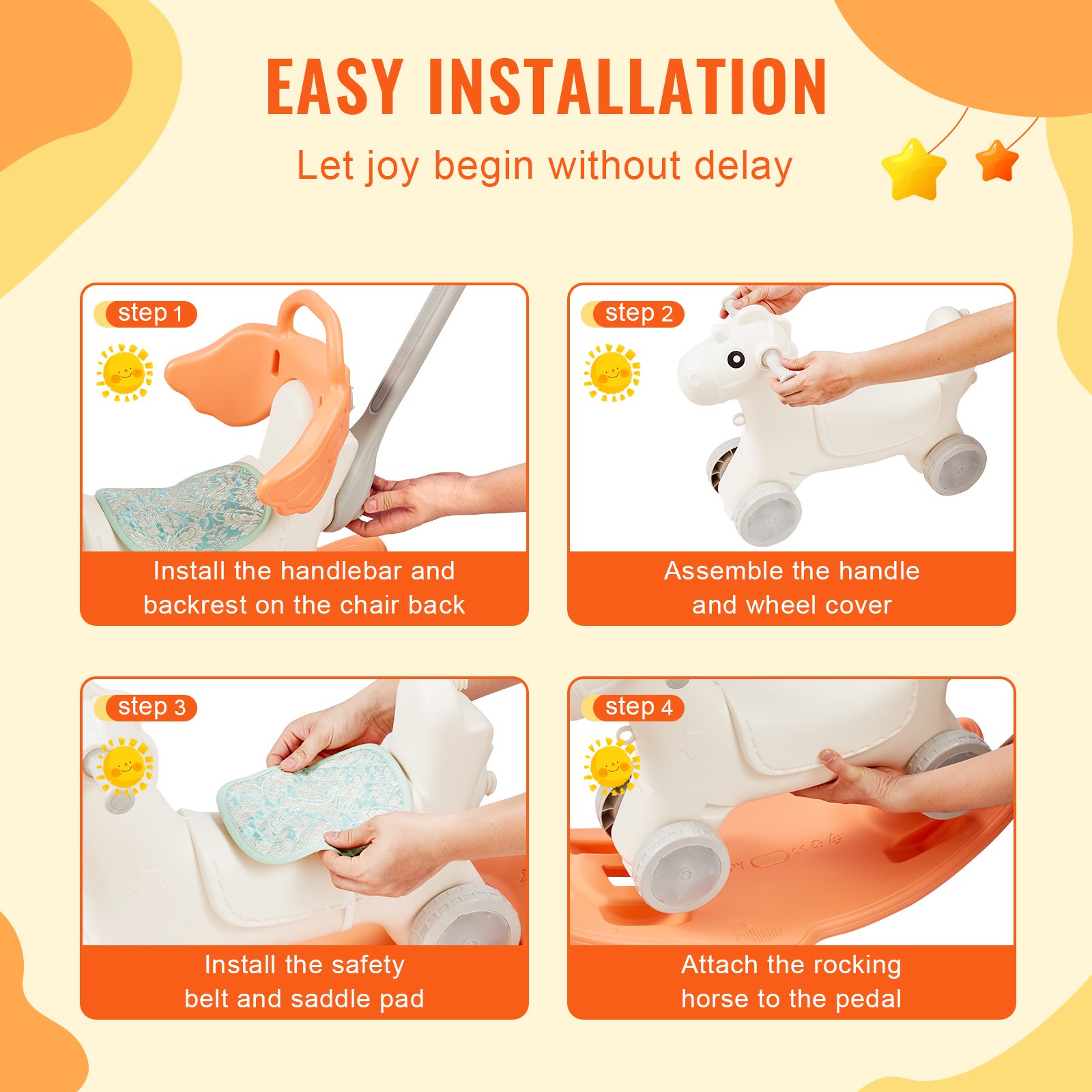 EASY INSTALLATION

Let joy begin without delay

step 1

Install the handlebar and backrest on the chair back

step 2

Assemble the handle and wheel cover

step 3

Install the safety belt and saddle pad

step 4

Attach the rocking horse to the pedal