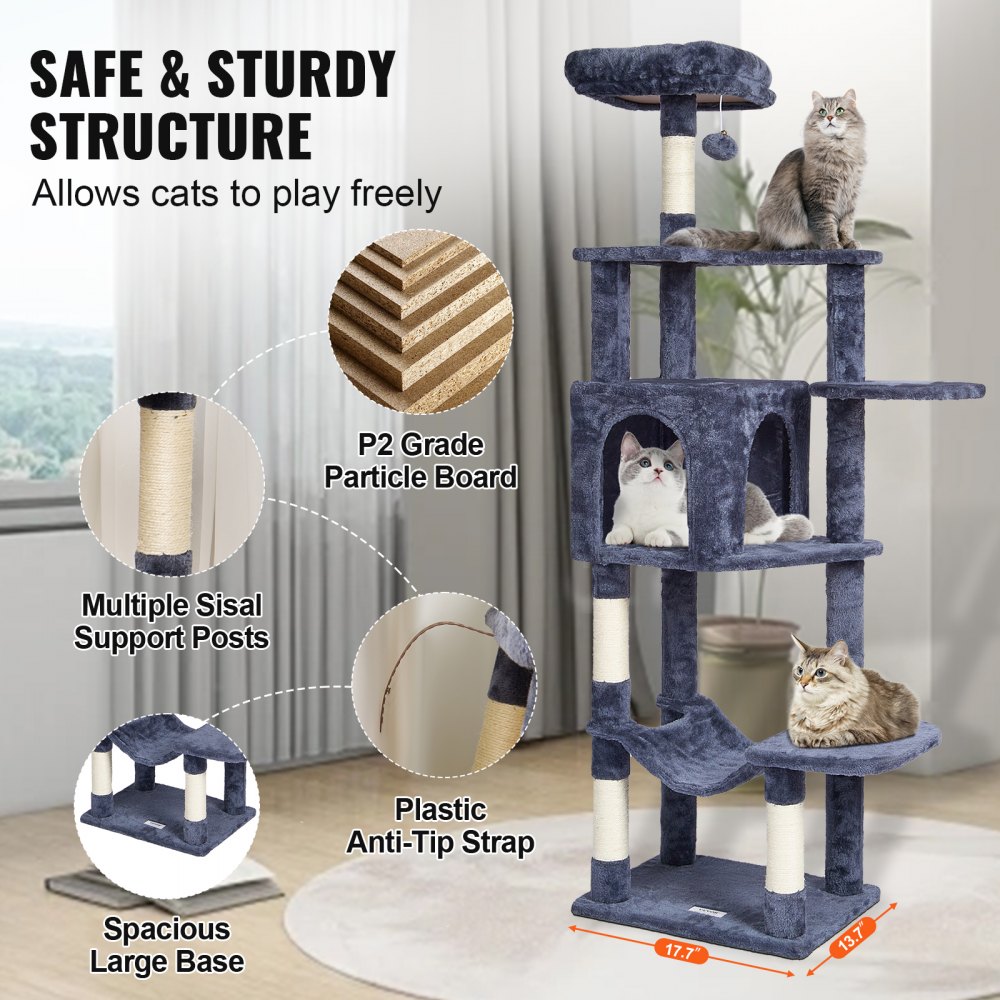 SAFE & STURDY STRUCTURE

Allows cats to play freely

P2 Grade Particle Board

Multiple Sisal Support Posts

Plastic Anti-Tip Strap

Spacious Large Base

17.7"

13.7"