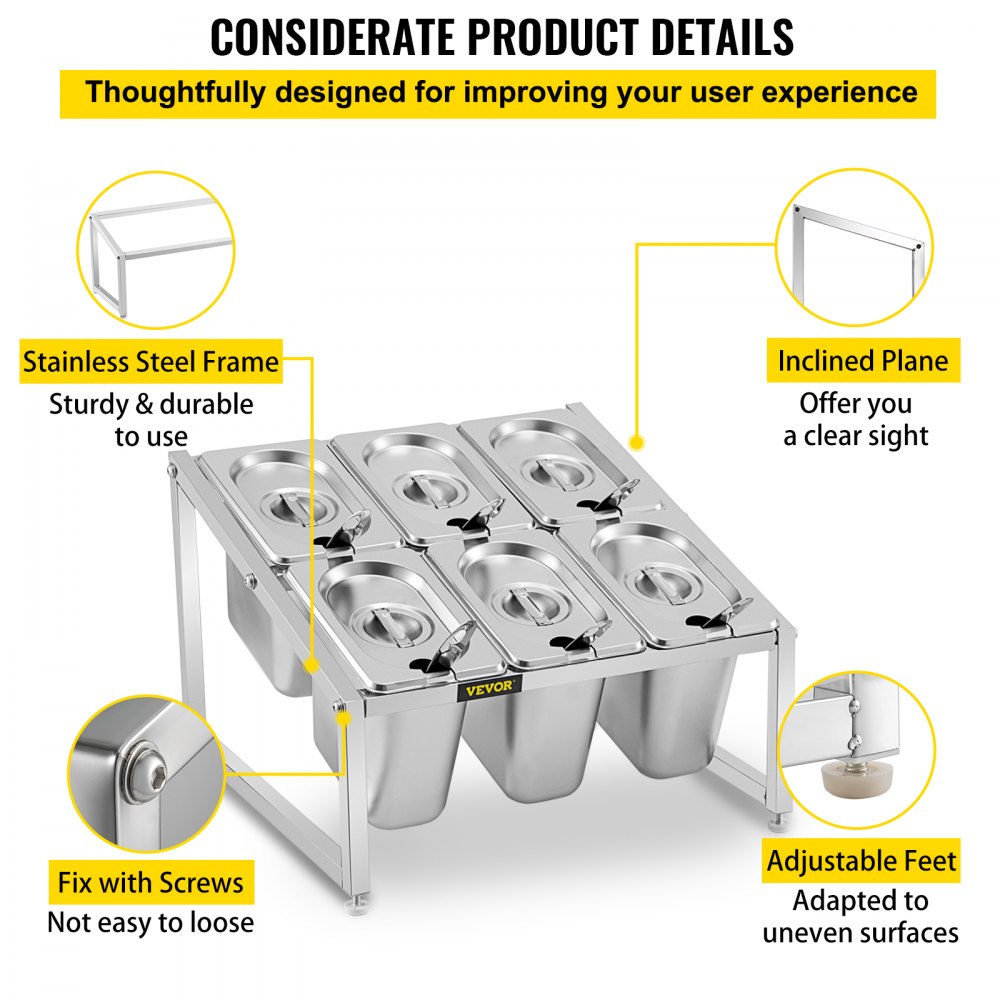 CONSIDERATE PRODUCT DETAILS

Thoughtfully designed for improving your user experience

Stainless Steel Frame

Sturdy & durable to use

Inclined Plane

Offer you a clear sight

VEVOR

Fix with Screws

Not easy to loose

Adjustable Feet

Adapted to uneven surfaces