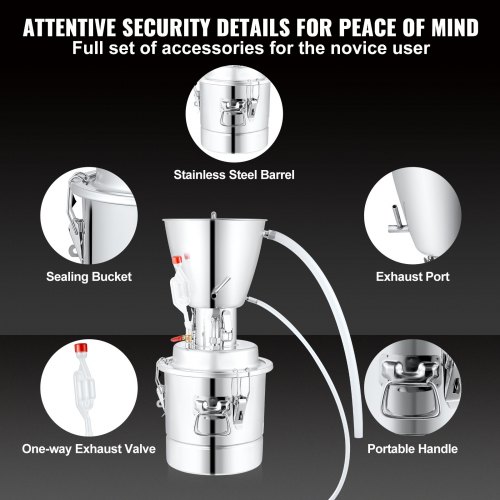 ATTENTIVE SECURITY DETAILS FOR PEACE OF MIND
Full set of accessories for the novice user

Stainless Steel Barrel

Sealing Bucket

Exhaust Port

One-way Exhaust Valve

Portable Handle