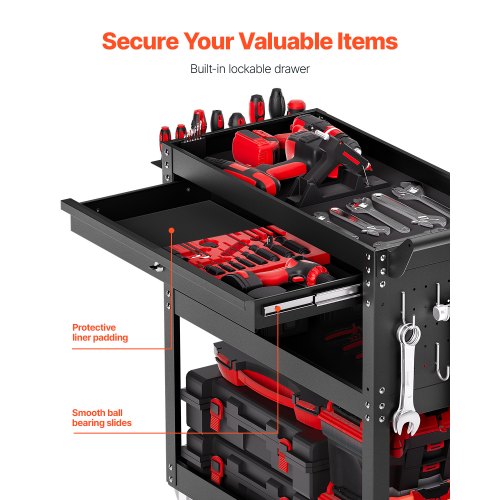 Secure Your Valuable Items

Built-in lockable drawer

Protective liner padding

Smooth ball bearing slides