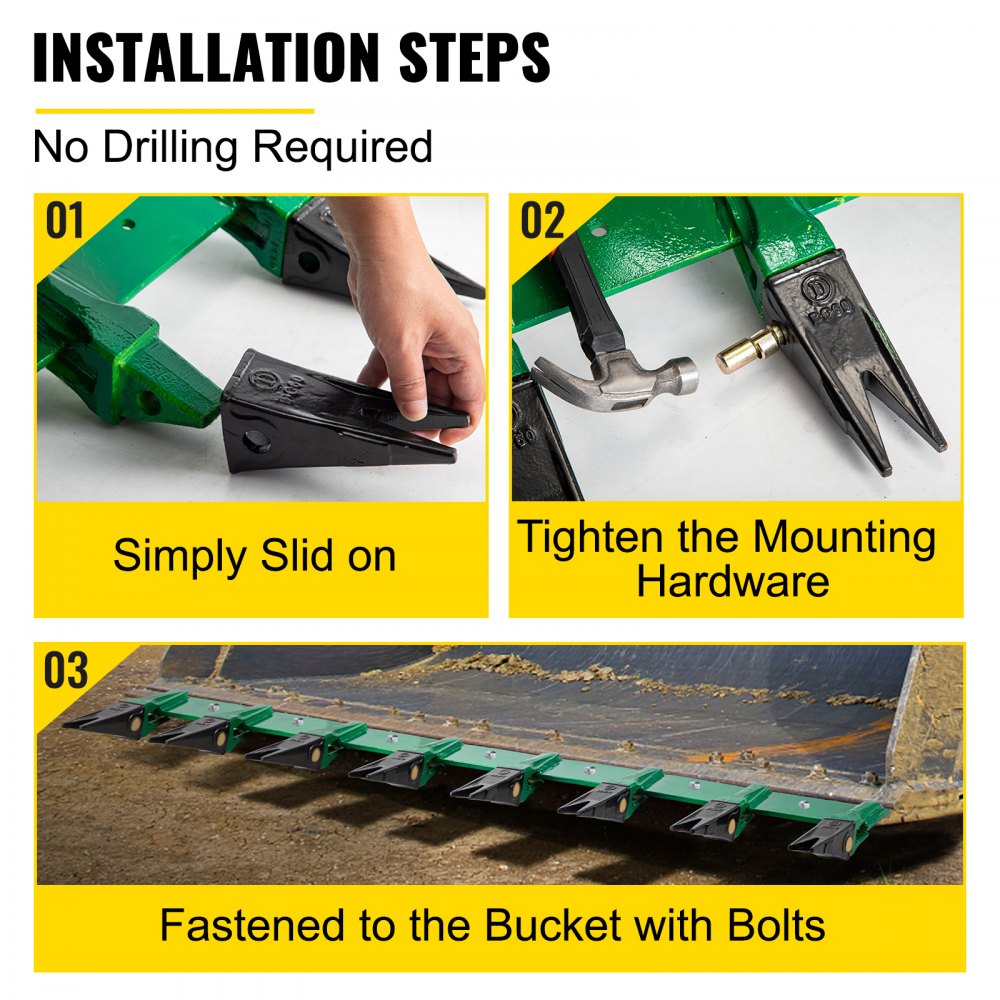 INSTALLATION STEPS

No Drilling Required

01

Simply Slid on

02

Tighten the Mounting Hardware

03

Fastened to the Bucket with Bolts