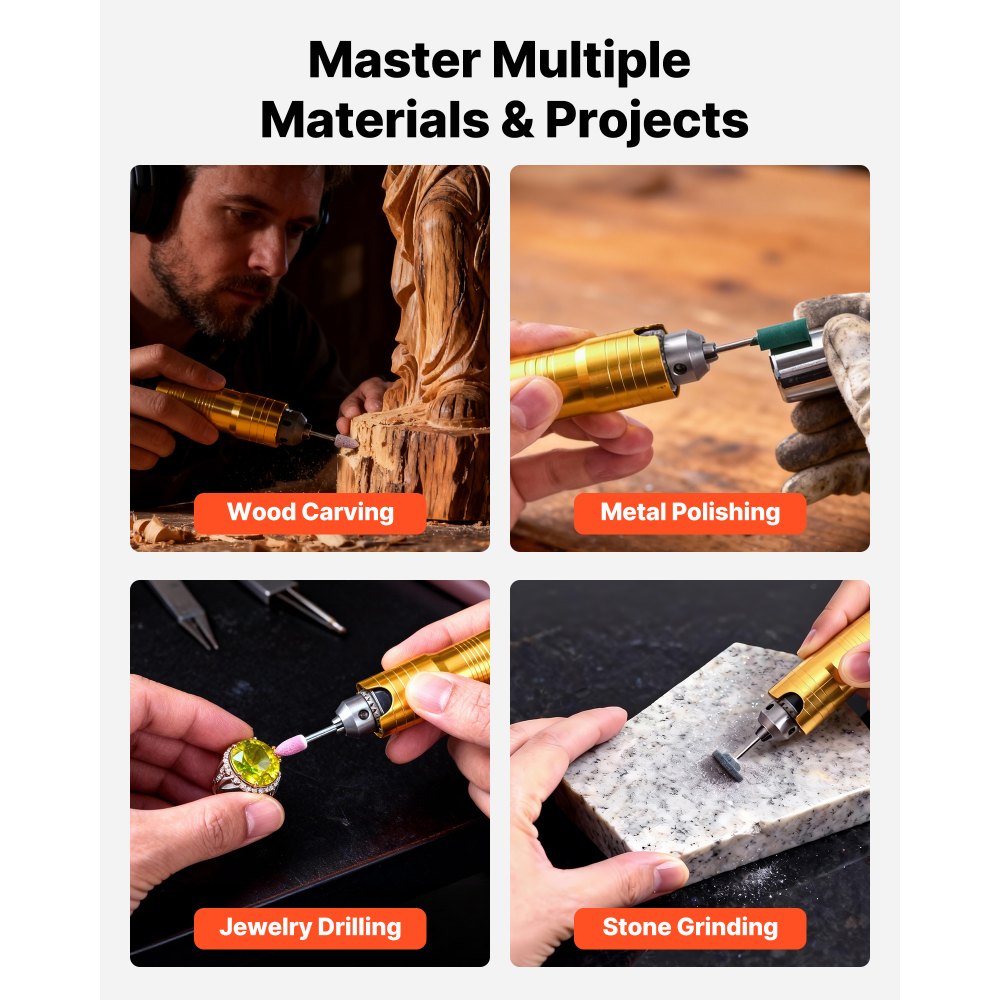 Master Multiple Materials & Projects

Wood Carving

Metal Polishing

Jewelry Drilling

Stone Grinding